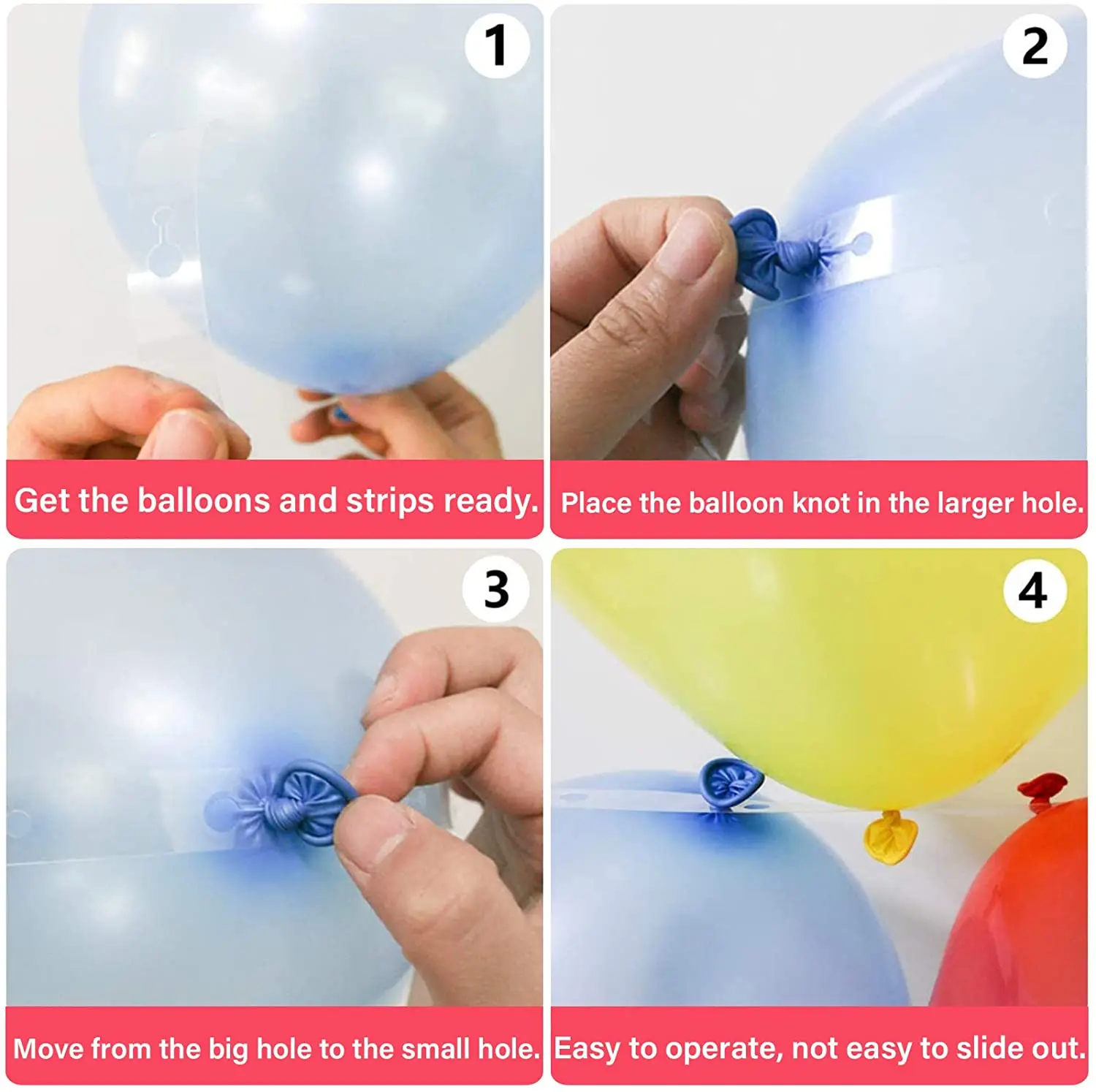 1

Get the balloons and strips ready.

2

Place the balloon knot in the larger hole.

3

Move from the big hole to the small hole.

4

Easy to operate, not easy to slide out.