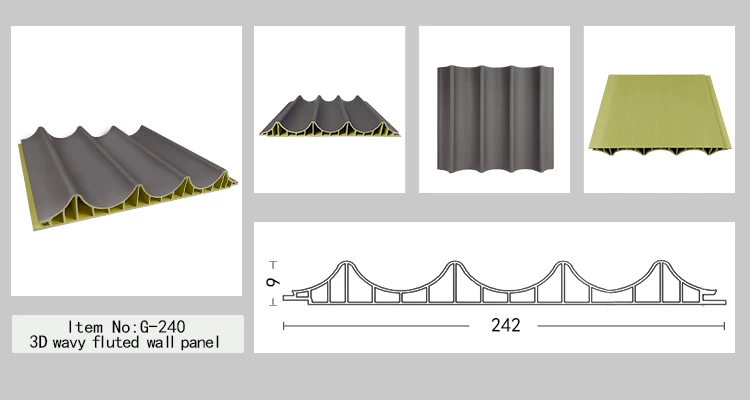 Item No:G-240
3D wavy fluted wall panel

9

242