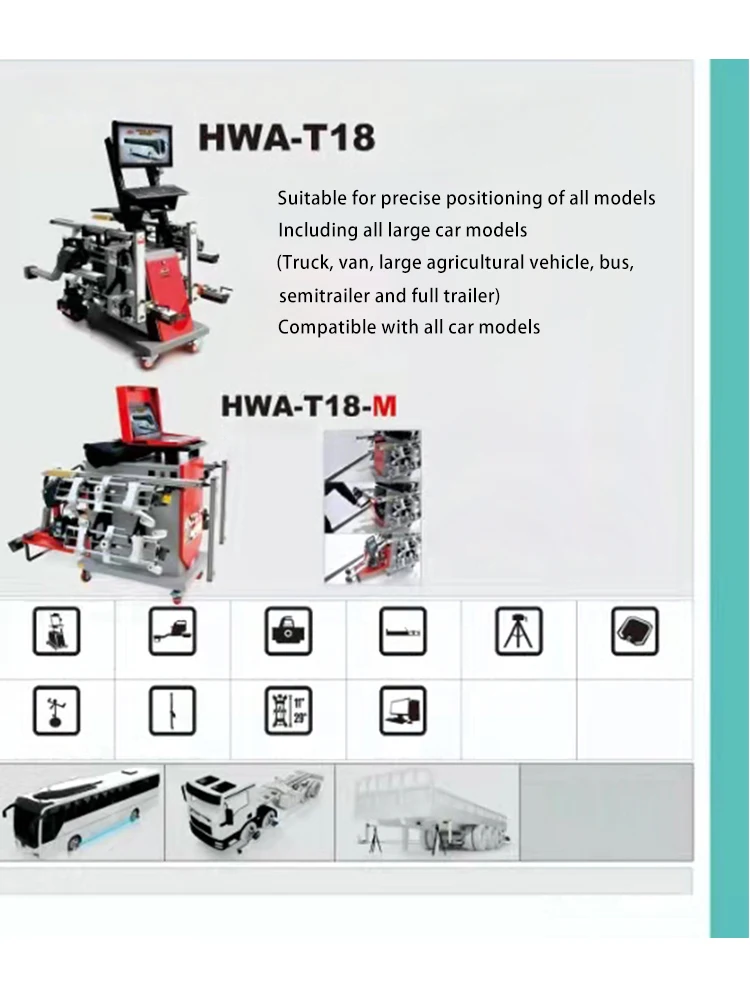 HWA-T18

Suitable for precise positioning of all models
Including all large car models
(Truck, van, large agricultural vehicle, bus, semitrailer and full trailer)
Compatible with all car models

HWA-T18-M

11"
29"