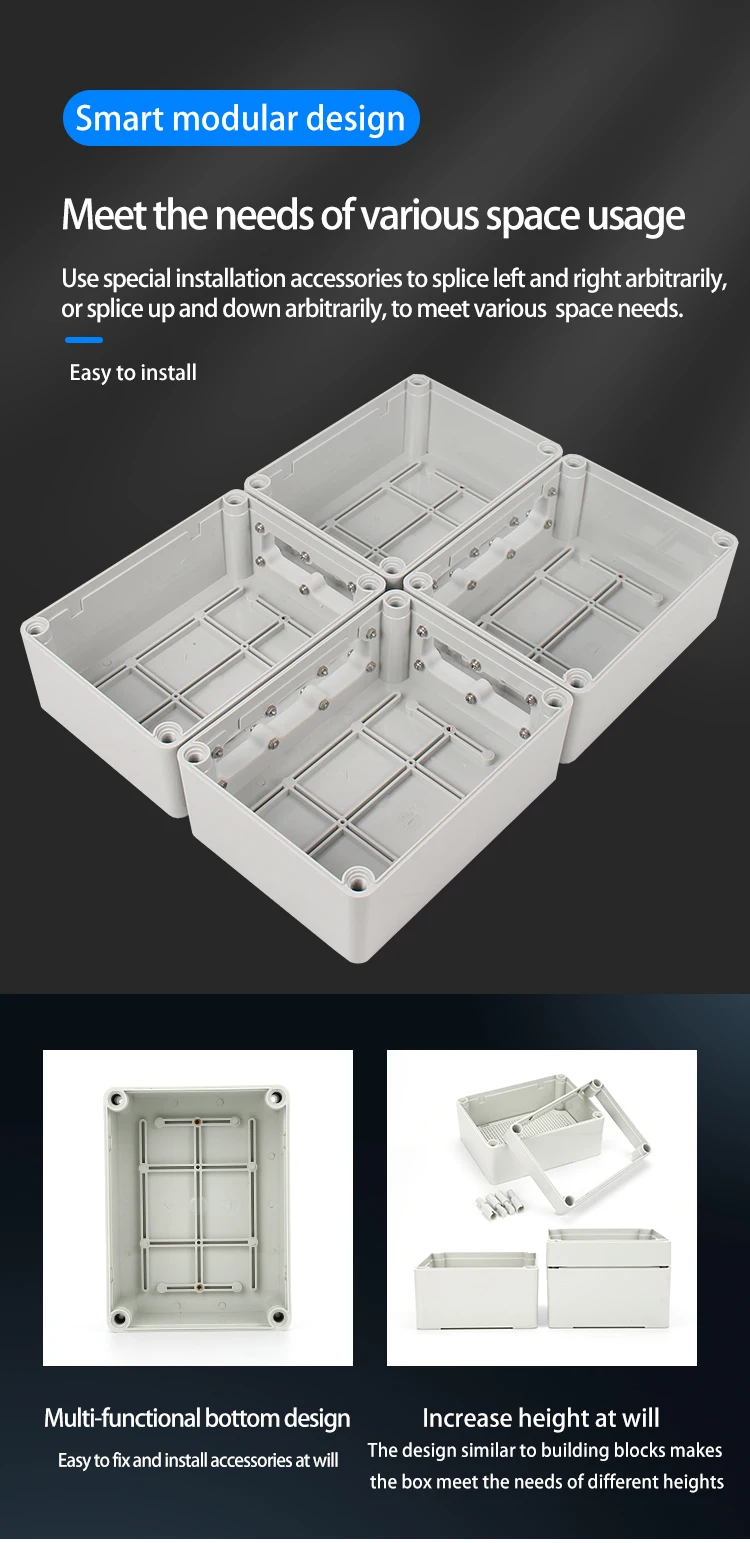 Smart modular design

Meet the needs of various space usage

Use special installation accessories to splice left and right arbitrarily, or splice up and down arbitrarily, to meet various  space needs.

Easy to install

Multi-functional bottom design

Easy to fix and install accessories at will

Increase height at will

The design similar to building blocks makes the box meet the needs of different heights