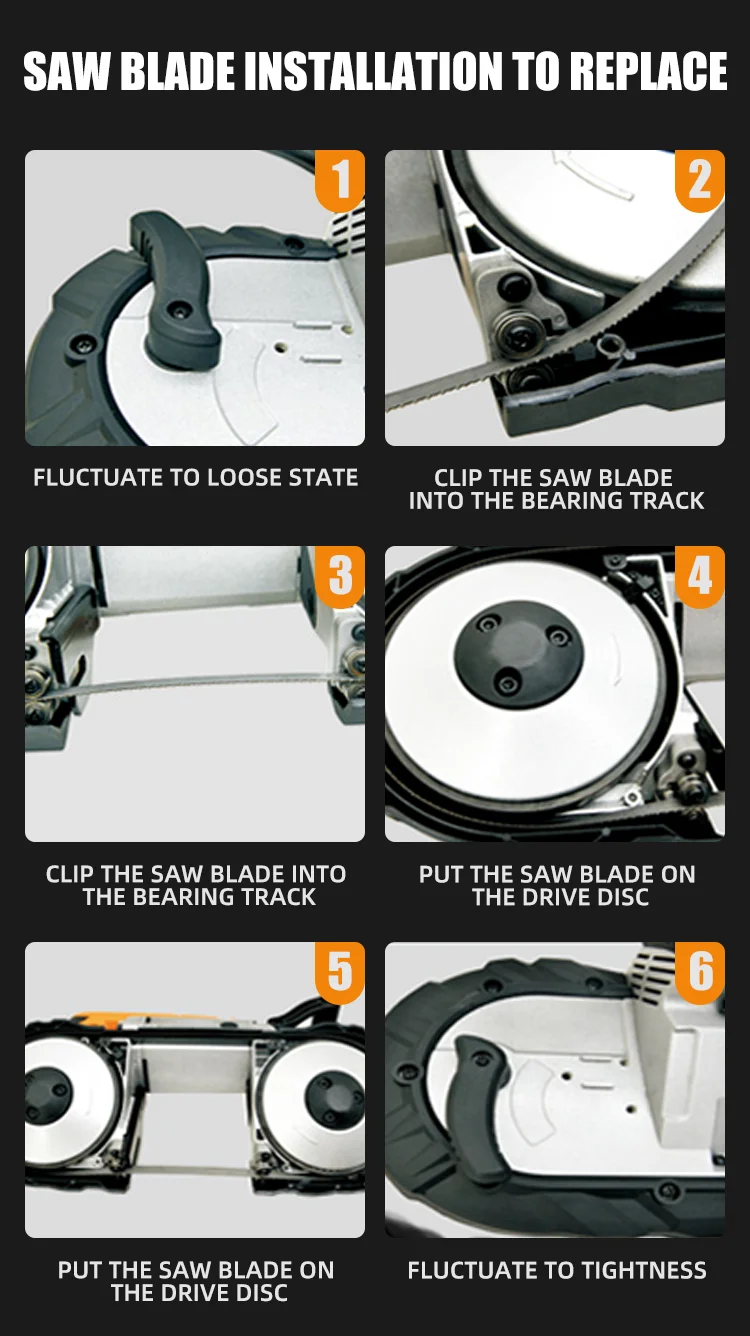 SAW BLADE INSTALLATION TO REPLACE

1

FLUCTUATE TO LOOSE STATE

2

CLIP THE SAW BLADE INTO THE BEARING TRACK

3

CLIP THE SAW BLADE INTO THE BEARING TRACK

4

PUT THE SAW BLADE ON THE DRIVE DISC

5

PUT THE SAW BLADE ON THE DRIVE DISC

6

FLUCTUATE TO TIGHTNESS