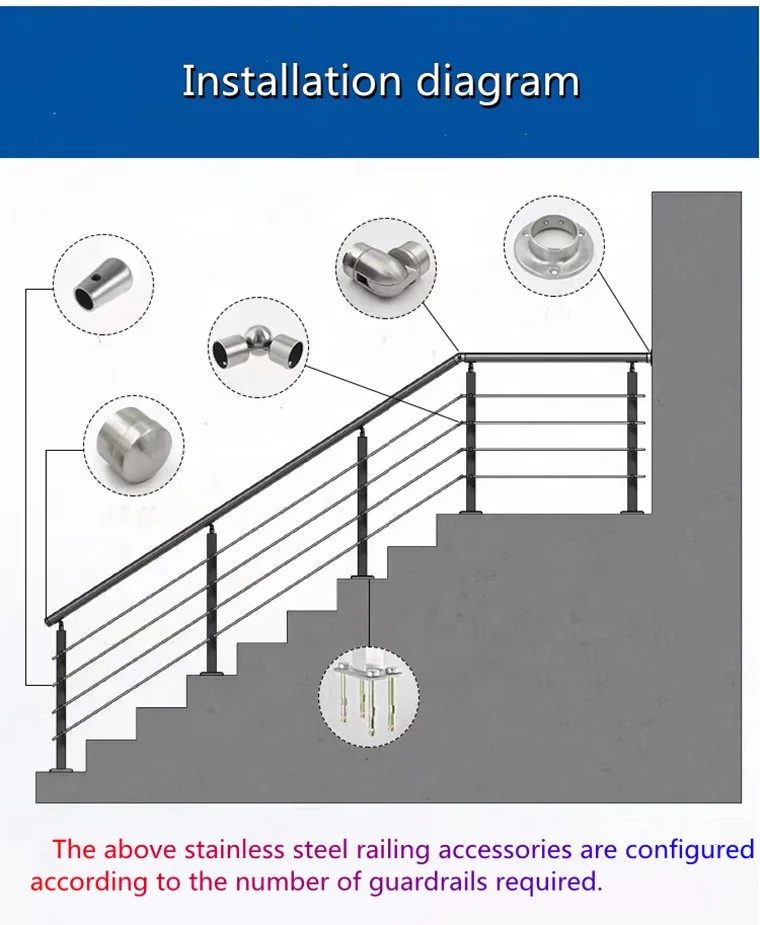 Installation diagram

The above stainless steel railing accessories are configured according to the number of guardrails required.