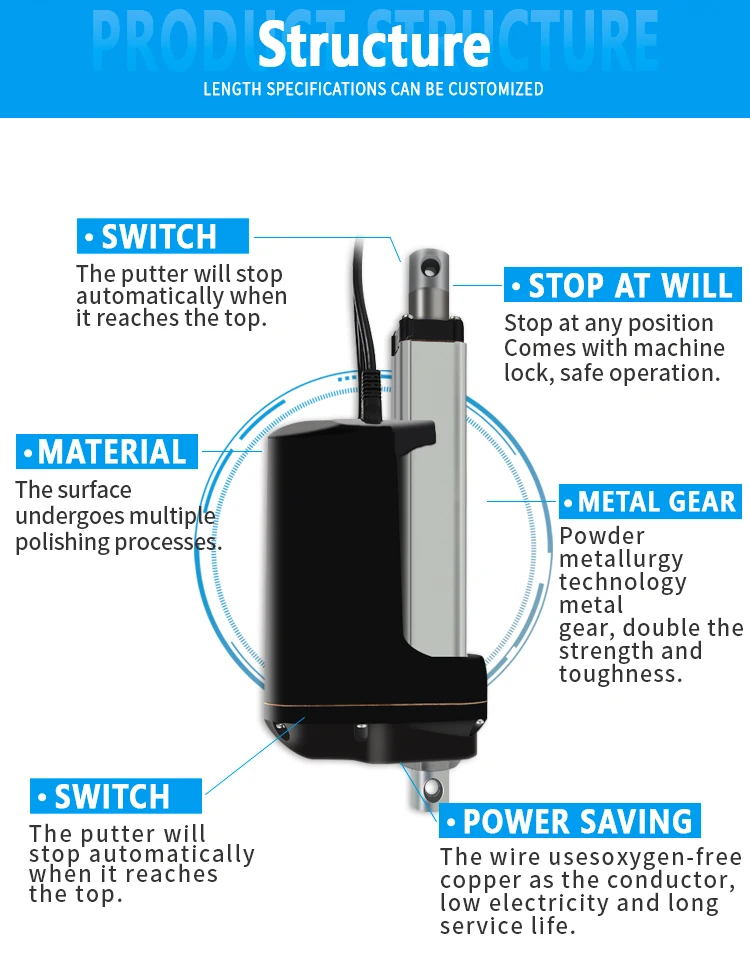 PRODUCT STRUCTURE
Structure
LENGTH SPECIFICATIONS CAN BE CUSTOMIZED

• SWITCH
The putter will stop automatically when it reaches the top.

• STOP AT WILL
Stop at any position Comes with machine lock, safe operation.

• MATERIAL
The surface undergoes multiple polishing processes.

• METAL GEAR
Powder metallurgy technology metal gear, double the strength and toughness.

• SWITCH
The putter will stop automatically when it reaches the top.

• POWER SAVING
The wire usesoxygen-free copper as the conductor, low electricity and long service life.