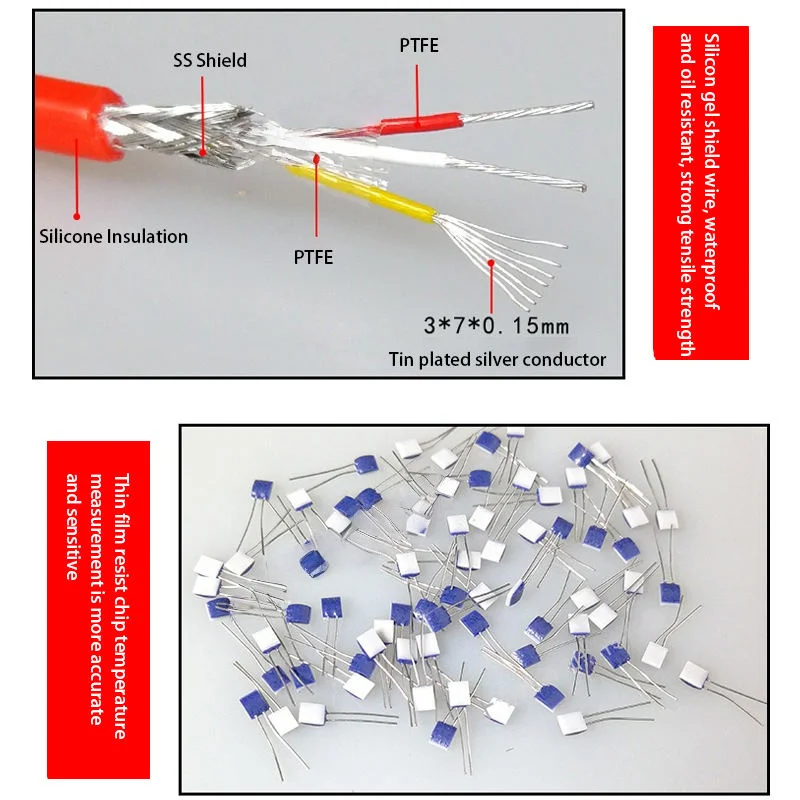 SS Shield

PTFE

Silicone Insulation

PTFE

3*7*0.15mm

Tin plated silver conductor

Silicon gel shield wire, waterproof and oil resistant, strong tensile strength

Thin film resist chip temperature measurement is more accurate and sensitive