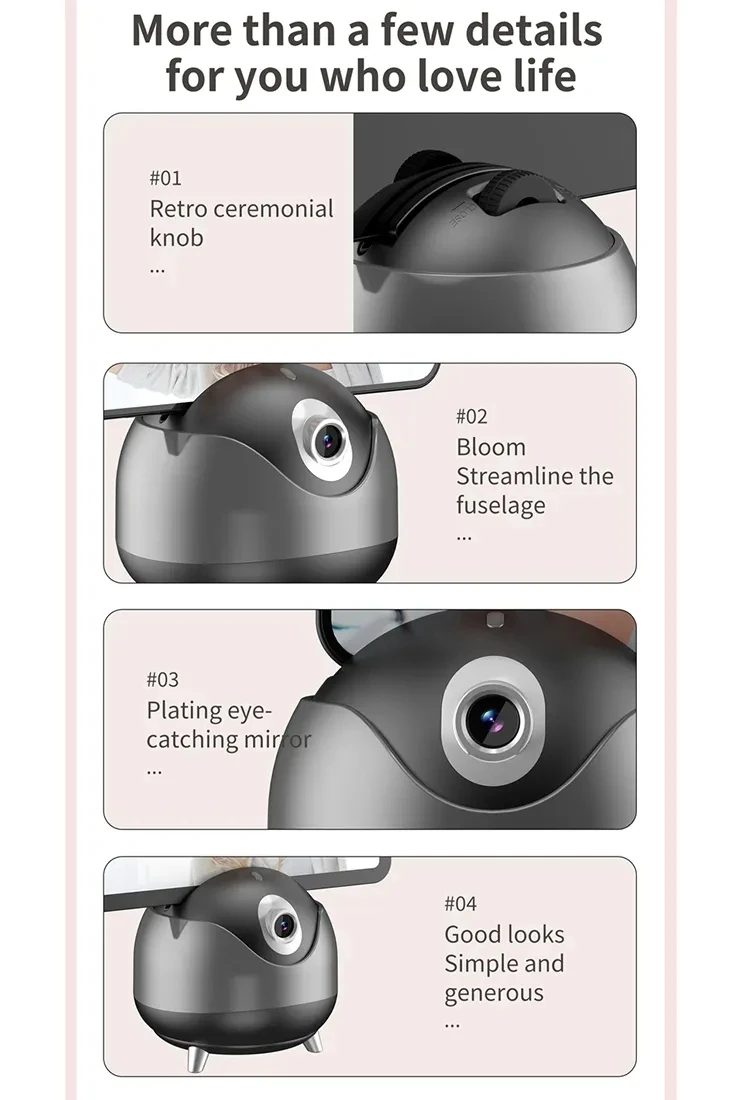 More than a few details for you who love life

#01
Retro ceremonial knob
...

#02
Bloom
Streamline the fuselage
...

#03
Plating eye-catching mirror
...

#04
Good looks
Simple and generous
...