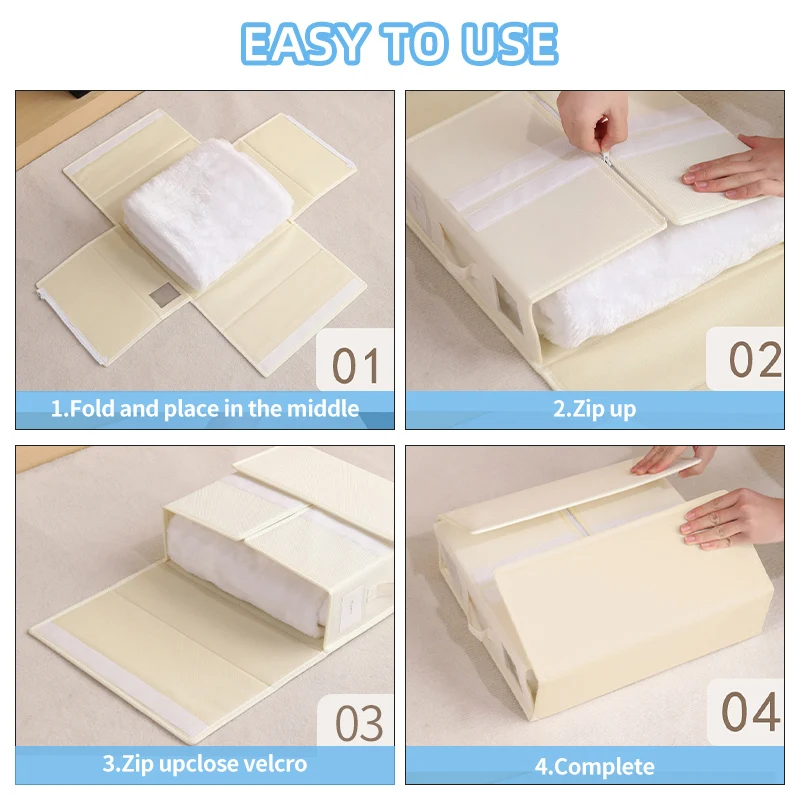 EASY TO USE

01
1.Fold and place in the middle

02
2.Zip up

03
3.Zip upclose velcro

04
4.Complete