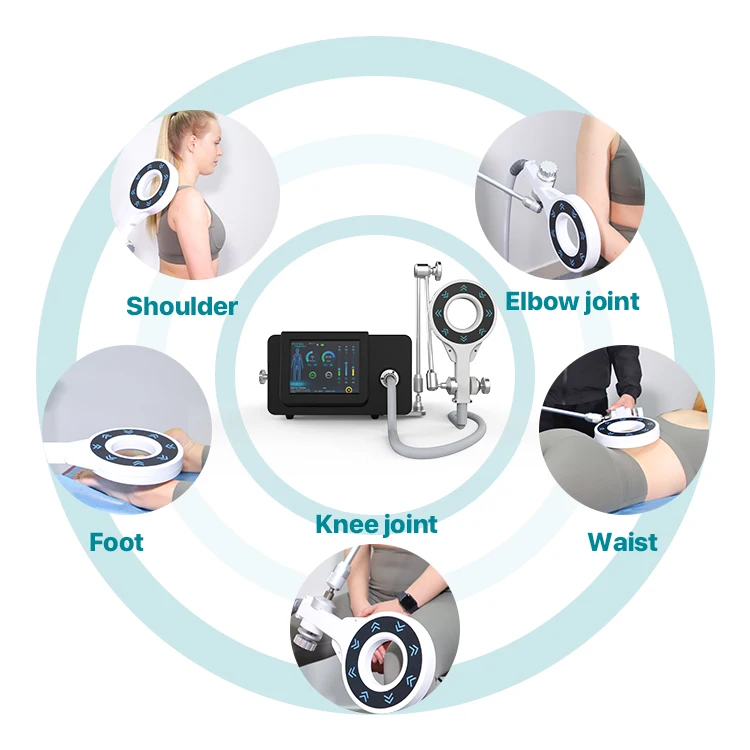 Shoulder

Elbow joint

Foot

Knee joint

Waist