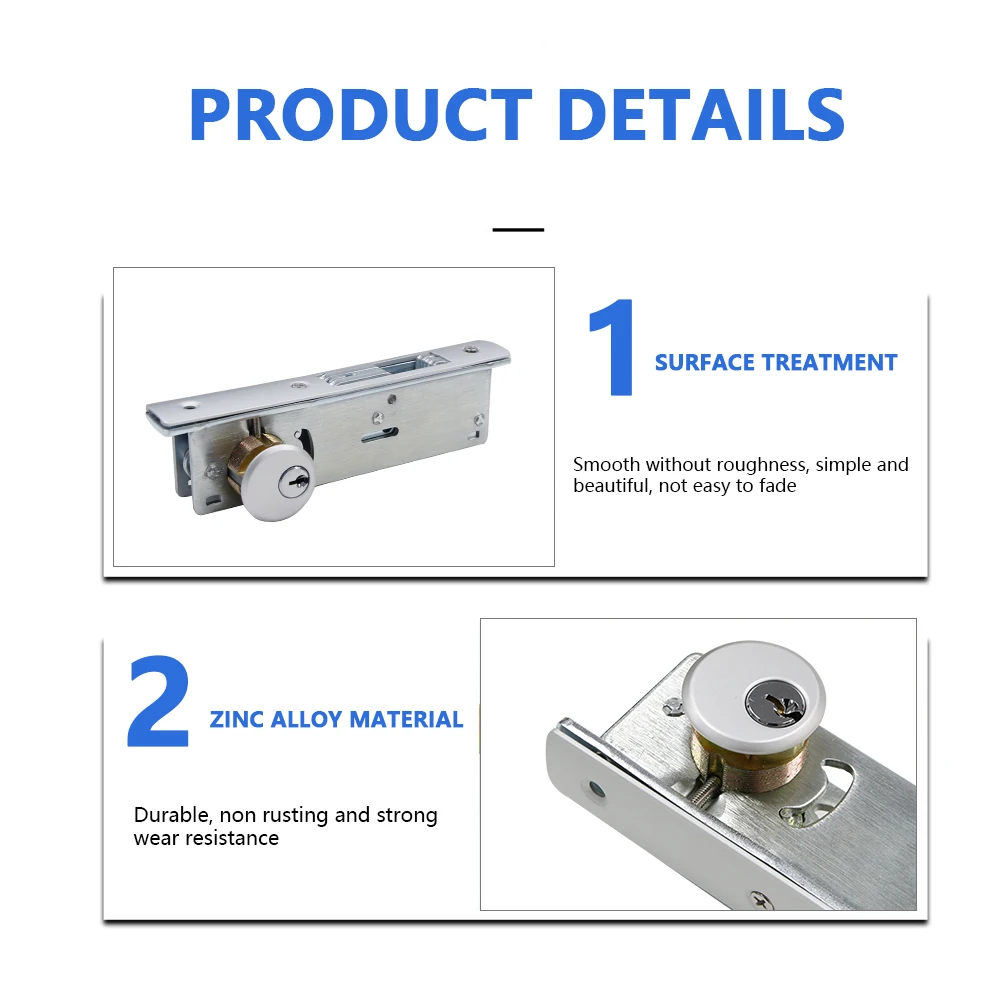 PRODUCT DETAILS

1 SURFACE TREATMENT

Smooth without roughness, simple and beautiful, not easy to fade

2 ZINC ALLOY MATERIAL

Durable, non rusting and strong wear resistance