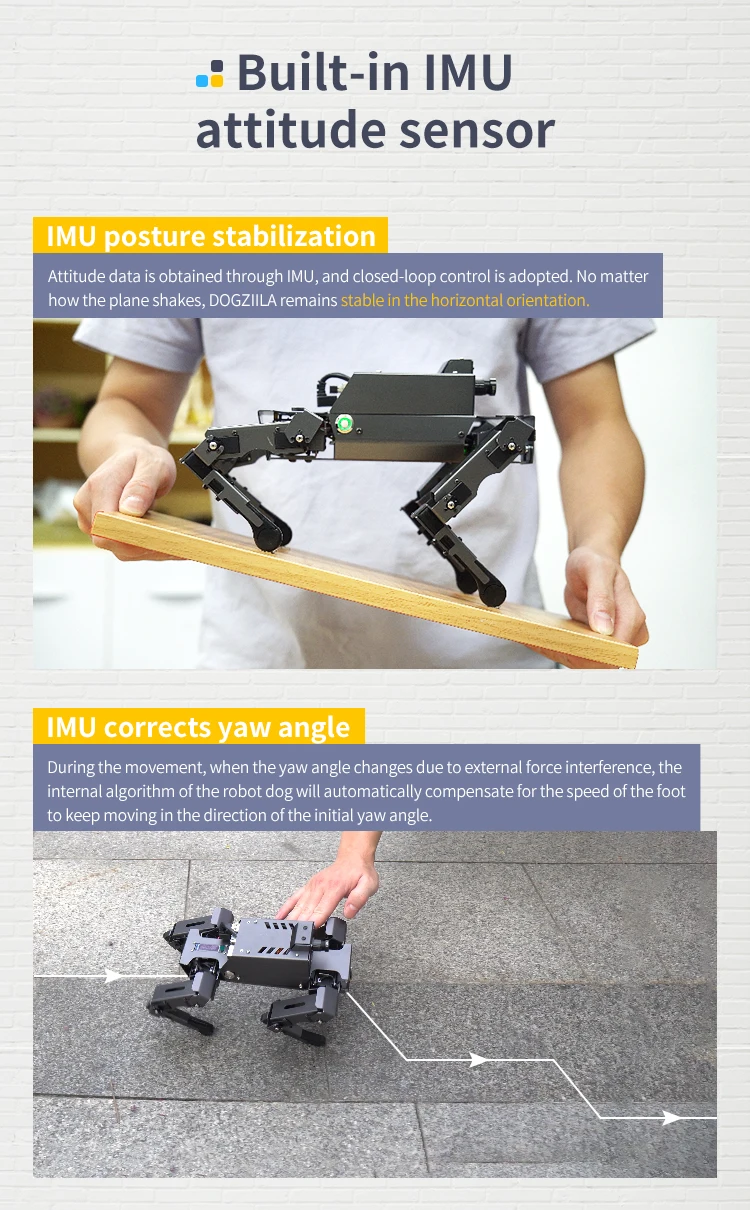 Built-in IMU attitude sensor

IMU posture stabilization

Attitude data is obtained through IMU, and closed-loop control is adopted. No matter how the plane shakes, DOGZIILA remains stable in the horizontal orientation.

IMU corrects yaw angle

During the movement, when the yaw angle changes due to external force interference, the internal algorithm of the robot dog will automatically compensate for the speed of the foot to keep moving in the direction of the initial yaw angle.