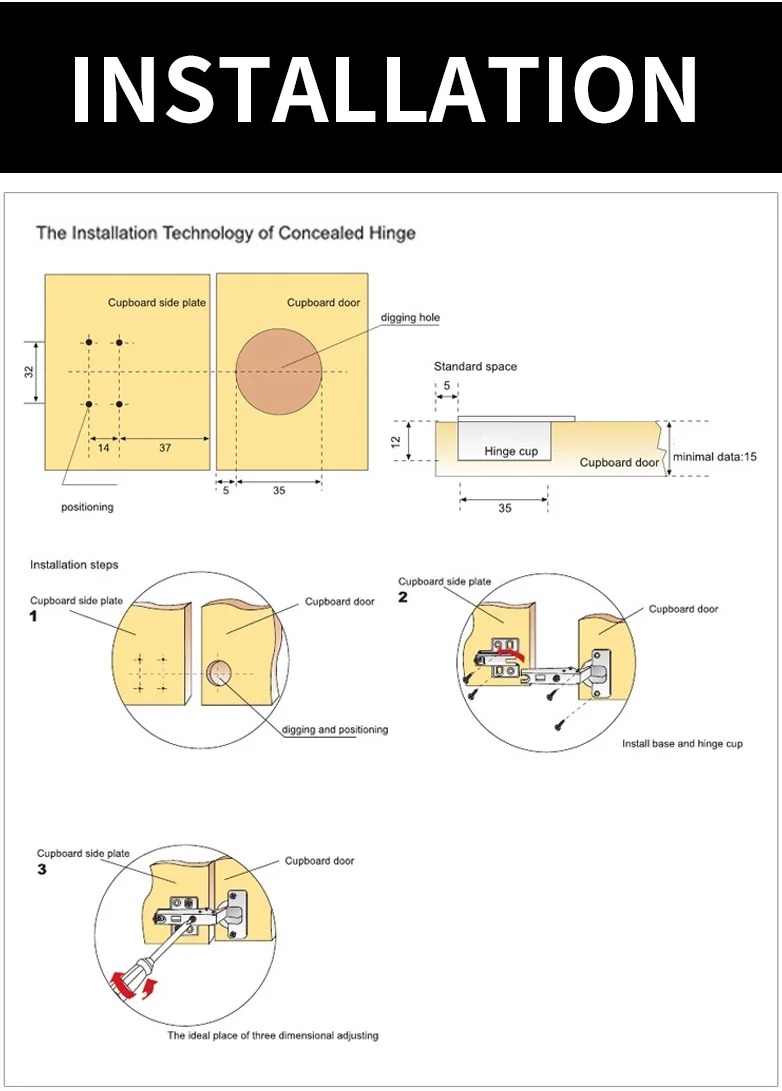 INSTALLATION

The Installation Technology of Concealed Hinge

Cupboard side plate

Cupboard door

digging hole

32

14

37

5

35

positioning

Standard space

5

12

Hinge cup

Cupboard door

minimal data:15

35

Installation steps

Cupboard side plate

1

Cupboard door

digging and positioning

Cupboard side plate

2

Cupboard door

Install base and hinge cup

Cupboard side plate

3

Cupboard door

The ideal place of three dimensional adjusting