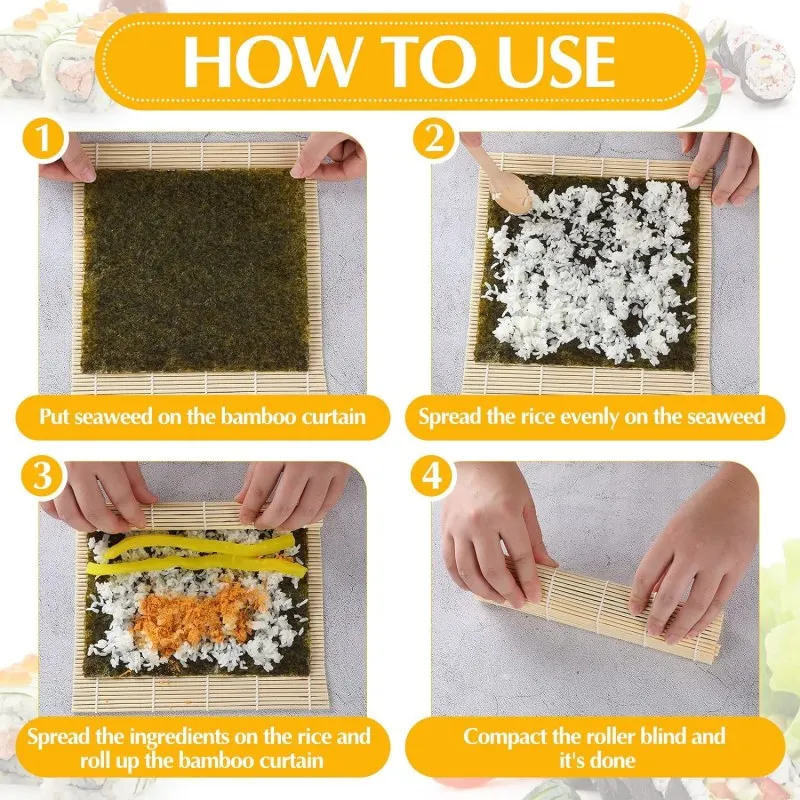 HOW TO USE

1

Put seaweed on the bamboo curtain

2

Spread the rice evenly on the seaweed

3

Spread the ingredients on the rice and roll up the bamboo curtain

4

Compact the roller blind and it's done