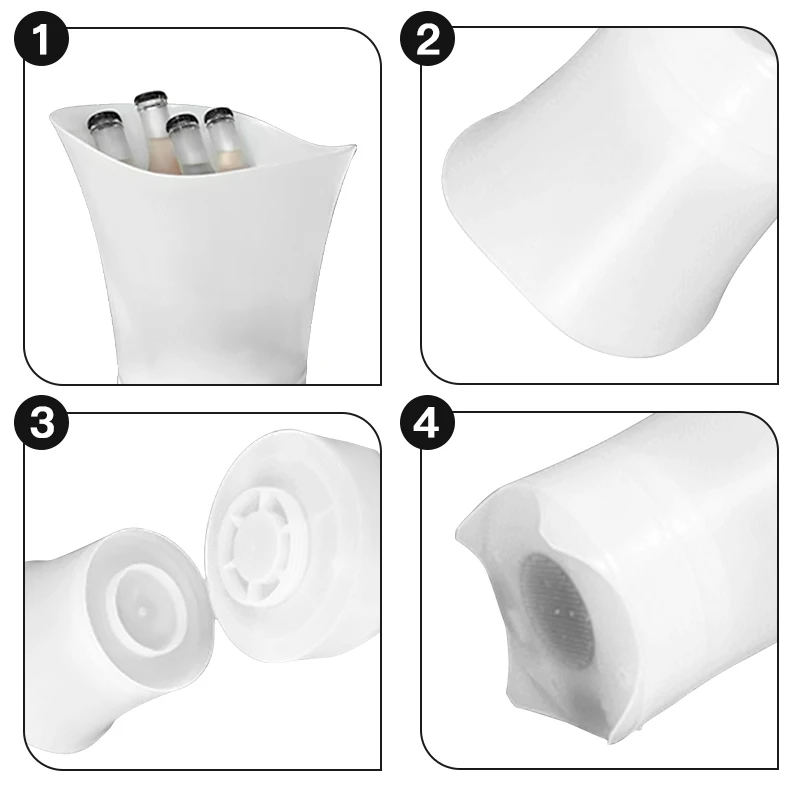 1

2

3

4