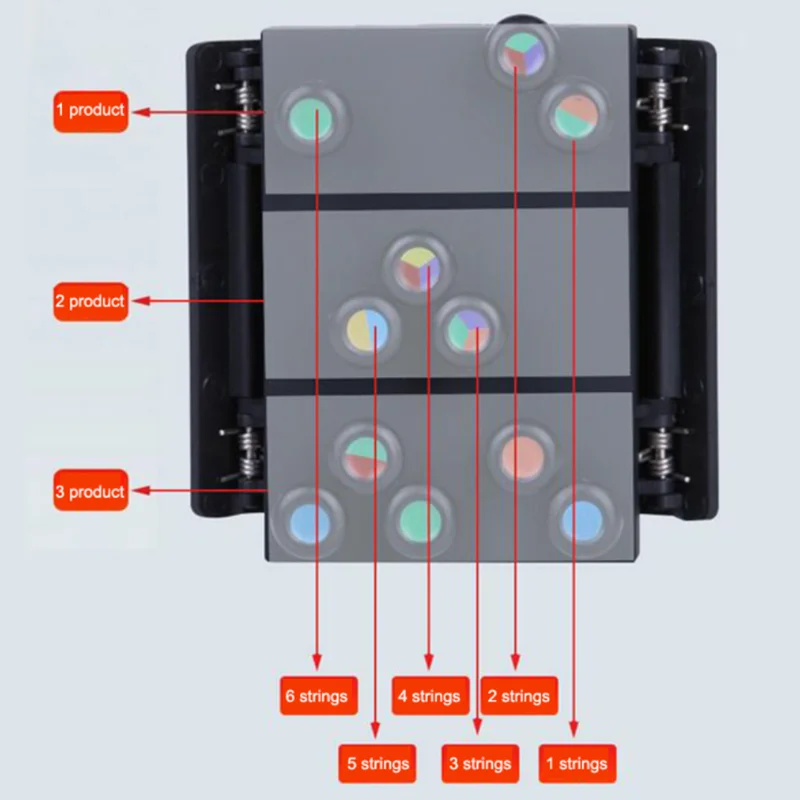 1 product

2 product

3 product

6 strings

4 strings

2 strings

5 strings

3 strings

1 strings