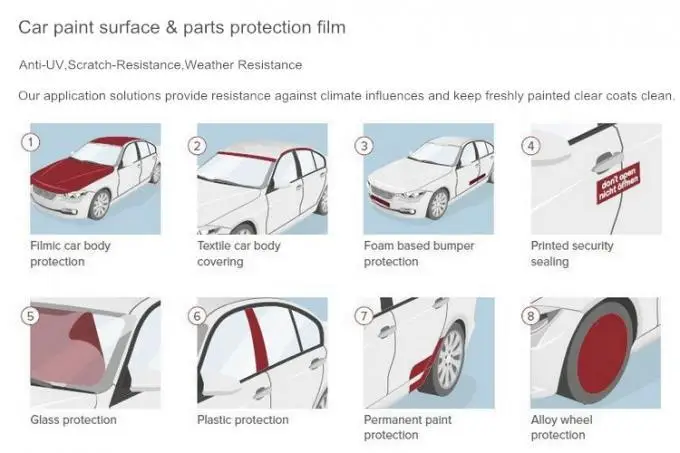 Car paint surface & parts protection film

Anti-UV,Scratch-Resistance,Weather Resistance

Our application solutions provide resistance against climate influences and keep freshly painted clear coats clean.

1

Filmic car body protection

2

Textile car body covering

3

Foam based bumper protection

4

don't open nicht öffnen

Printed security sealing

5

Glass protection

6

Plastic protection

7

Permanent paint protection

8

Alloy wheel protection