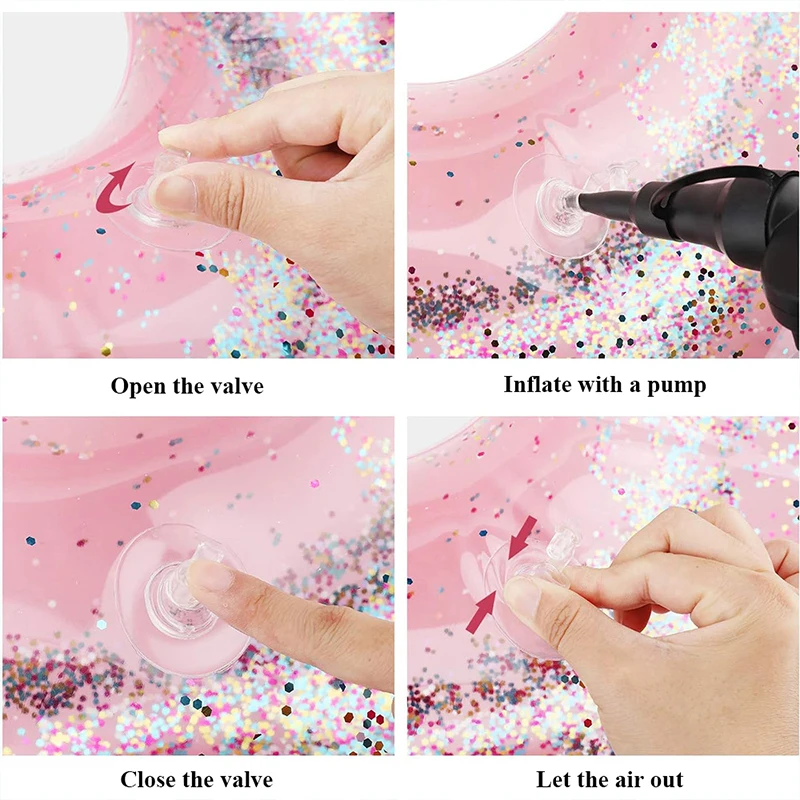 Open the valve

Inflate with a pump

Close the valve

Let the air out