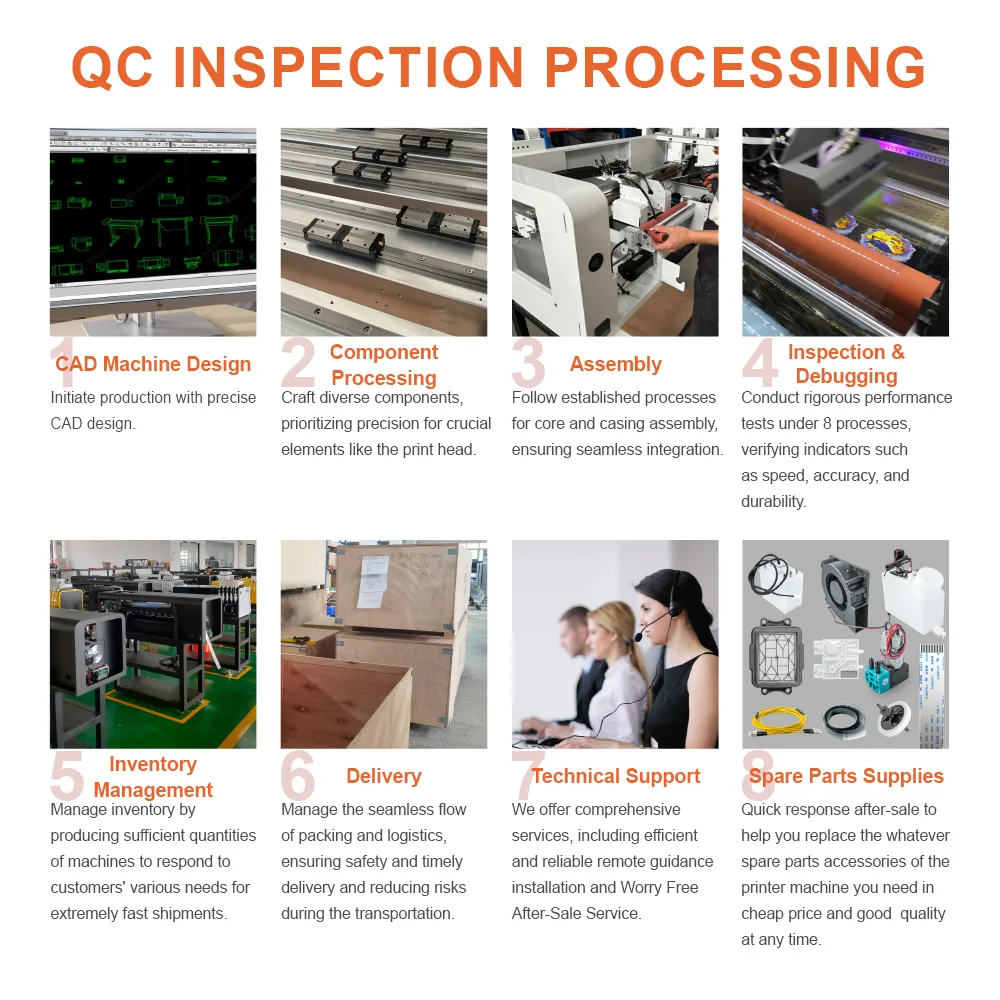 QC INSPECTION PROCESSING

1 CAD Machine Design
Initiate production with precise CAD design.

2 Component Processing
Craft diverse components, prioritizing precision for crucial elements like the print head.

3 Assembly
Follow established processes for core and casing assembly, ensuring seamless integration.

4 Inspection & Debugging
Conduct rigorous performance tests under 8 processes, verifying indicators such as speed, accuracy, and durability.

5 Inventory Management
Manage inventory by producing sufficient quantities of machines to respond to customers' various needs for extremely fast shipments.

6 Delivery
Manage the seamless flow of packing and logistics, ensuring safety and timely delivery and reducing risks during the transportation.

7 Technical Support
We offer comprehensive services, including efficient and reliable remote guidance installation and Worry Free After-Sale Service.

8 Spare Parts Supplies
Quick response after-sale to help you replace the whatever spare parts accessories of the printer machine you need in cheap price and good quality at any time.