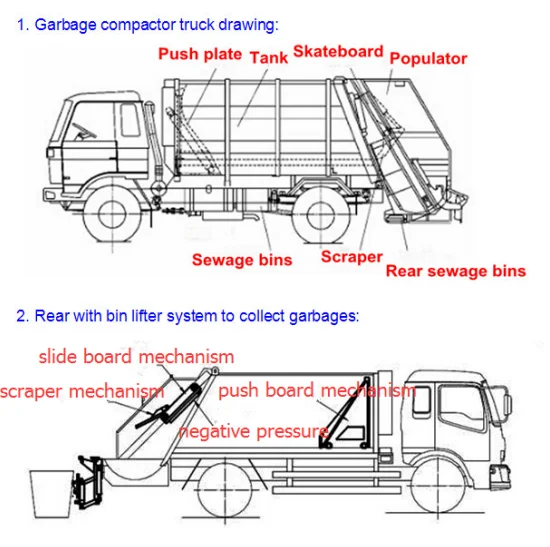 1. Garbage compactor truck drawing:

Push plate
Tank
Skateboard
Populator
Sewage bins
Scraper
Rear sewage bins

2. Rear with bin lifter system to collect garbages:

slide board mechanism
scraper mechanism
push board mechanism
negative pressure