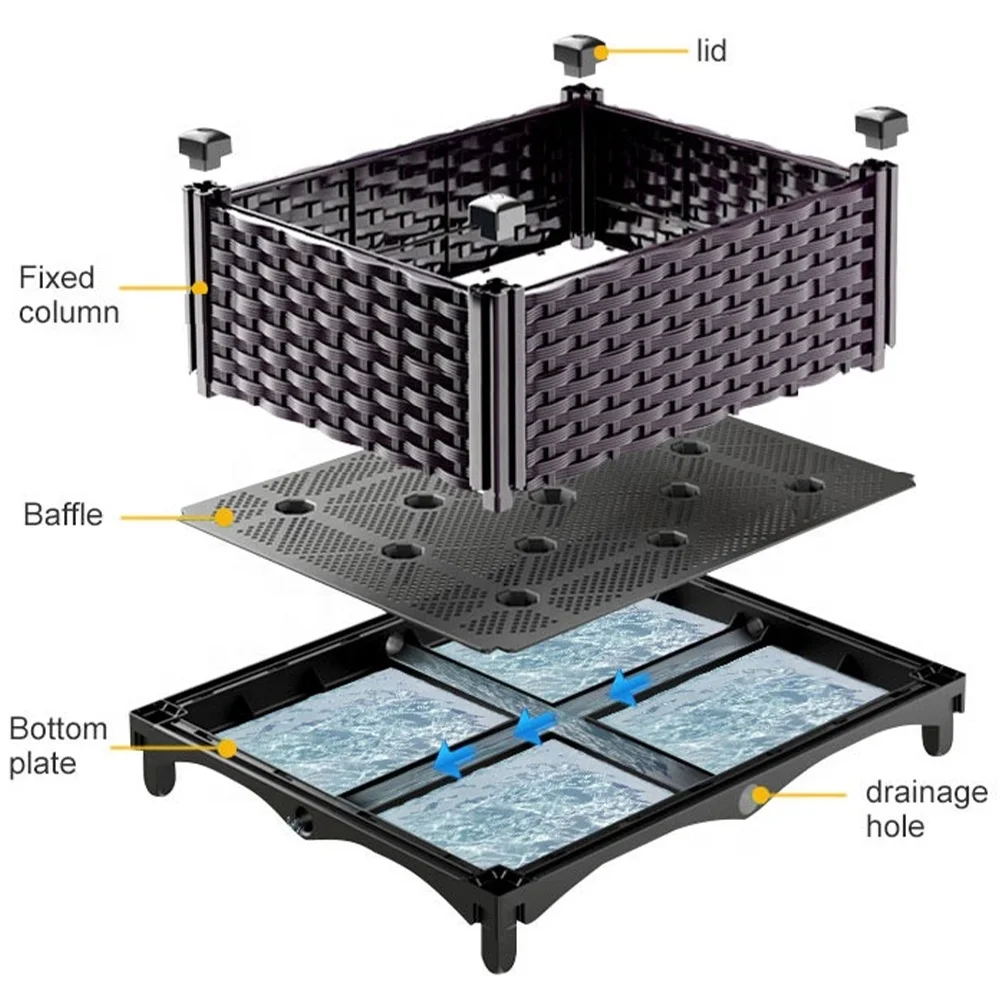 lid

Fixed column

Baffle

Bottom plate

drainage hole