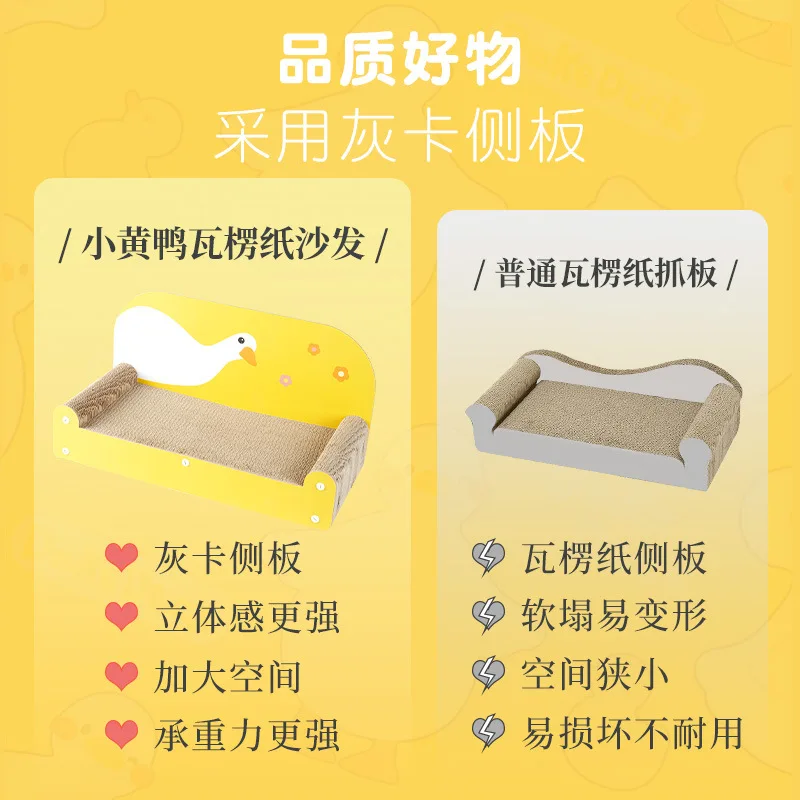 品质好物
采用灰卡侧板

/ 小黄鸭瓦楞纸沙发 /

灰卡侧板
立体感更强
加大空间
承重力更强

/ 普通瓦楞纸抓板 /

瓦楞纸侧板
软塌易变形
空间狭小
易损坏不耐用