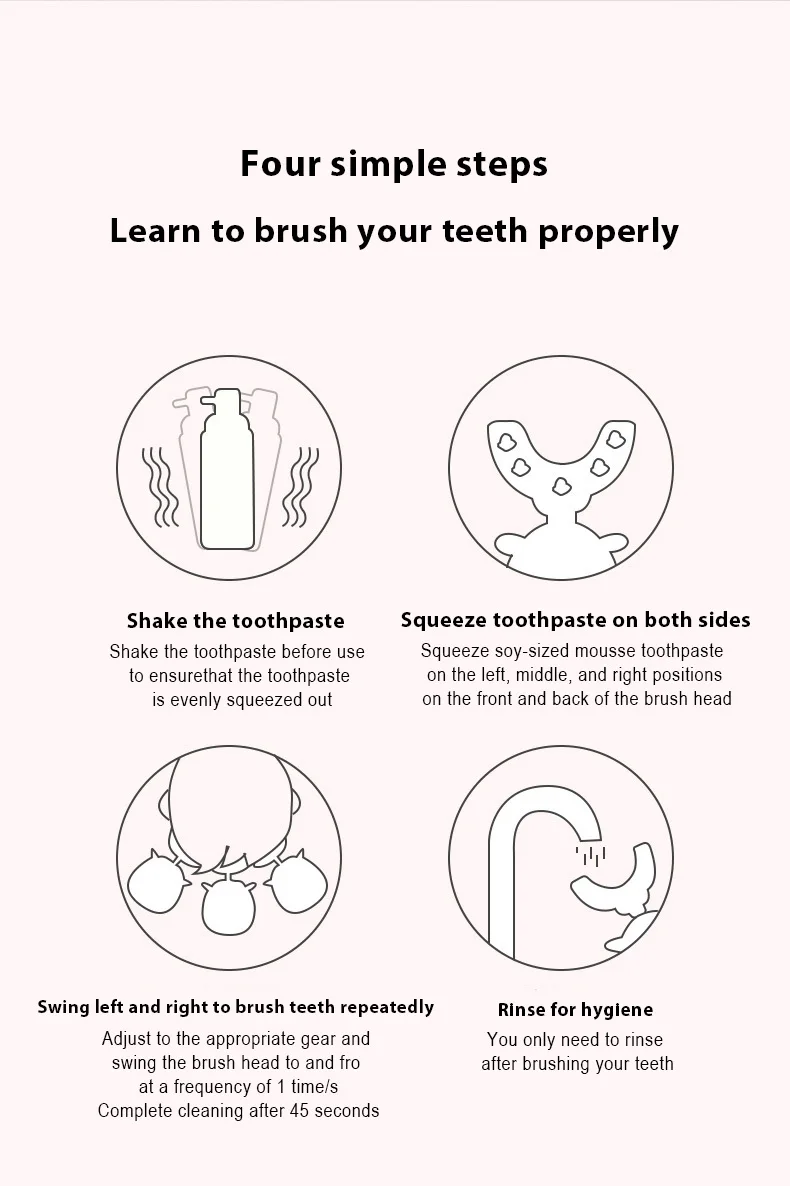 Four simple steps
Learn to brush your teeth properly

Shake the toothpaste
Shake the toothpaste before use to ensurethat the toothpaste is evenly squeezed out

Squeeze toothpaste on both sides
Squeeze soy-sized mousse toothpaste on the left, middle, and right positions on the front and back of the brush head

Swing left and right to brush teeth repeatedly
Adjust to the appropriate gear and swing the brush head to and fro at a frequency of 1 time/s
Complete cleaning after 45 seconds

Rinse for hygiene
You only need to rinse after brushing your teeth