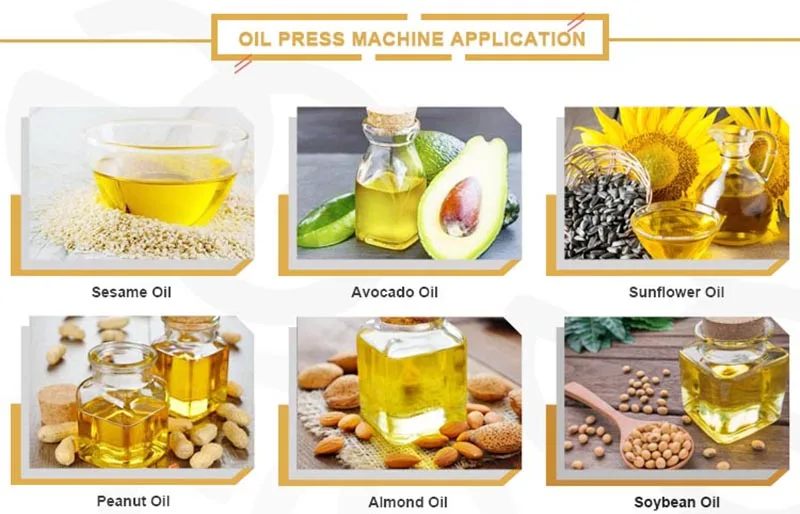 OIL PRESS MACHINE APPLICATION

Sesame Oil

Avocado Oil

Sunflower Oil

Peanut Oil

Almond Oil

Soybean Oil