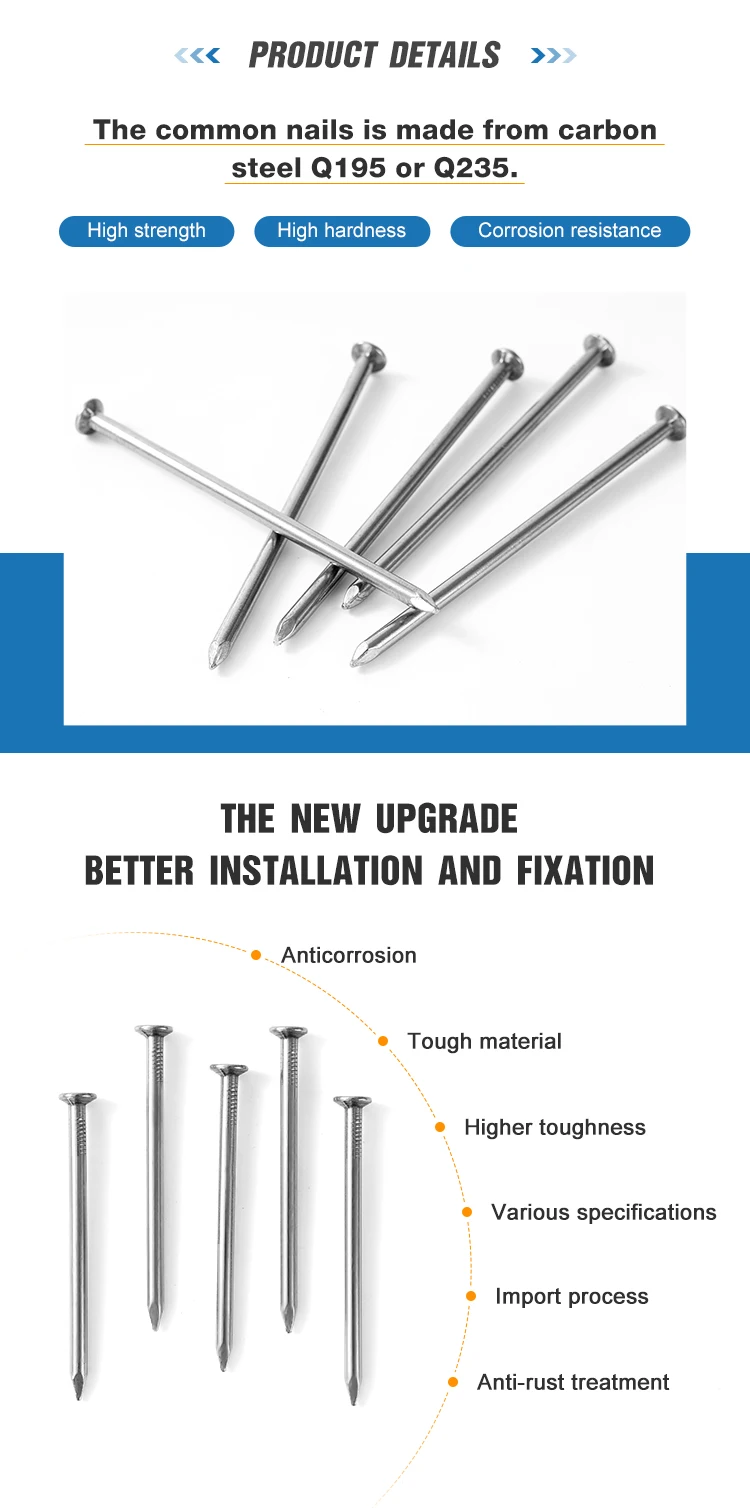 PRODUCT DETAILS

The common nails is made from carbon steel Q195 or Q235.

High strength

High hardness

Corrosion resistance

THE NEW UPGRADE
BETTER INSTALLATION AND FIXATION

Anticorrosion

Tough material

Higher toughness

Various specifications

Import process

Anti-rust treatment