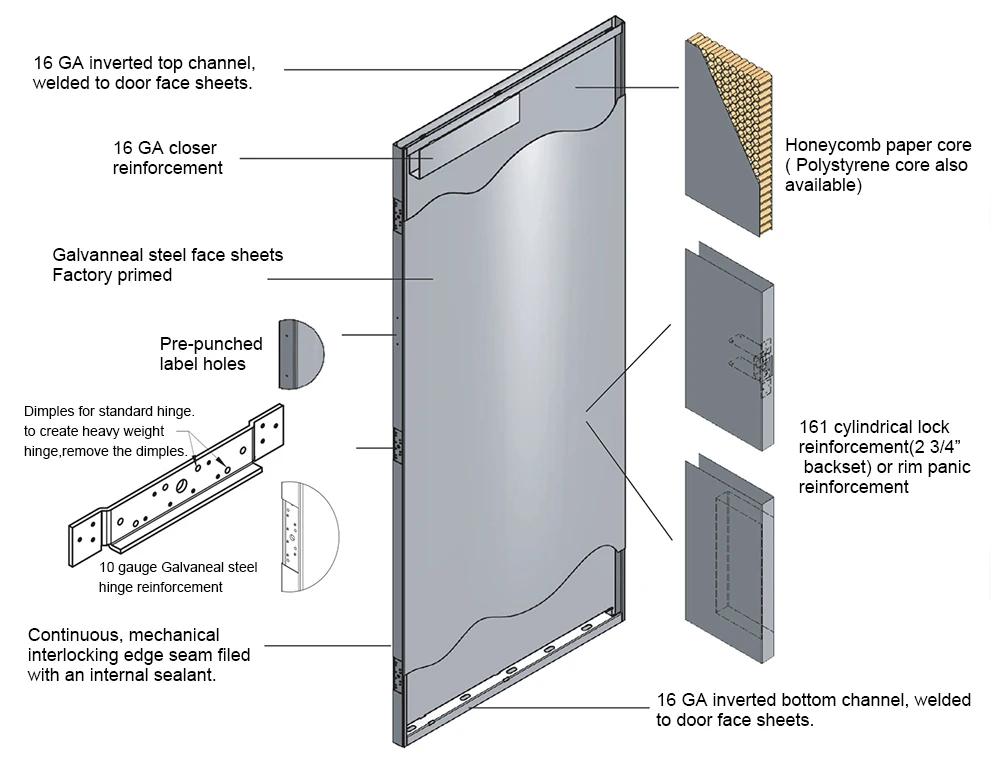 16 GA inverted top channel, welded to door face sheets.

16 GA closer reinforcement

Galvanneal steel face sheets Factory primed

Pre-punched label holes

Dimples for standard hinge. to create heavy weight hinge,remove the dimples.

10 gauge Galvaneal steel hinge reinforcement

Continuous, mechanical interlocking edge seam filed with an internal sealant.

Honeycomb paper core ( Polystyrene core also available)

161 cylindrical lock reinforcement(2 3/4" backset) or rim panic reinforcement

16 GA inverted bottom channel, welded to door face sheets.