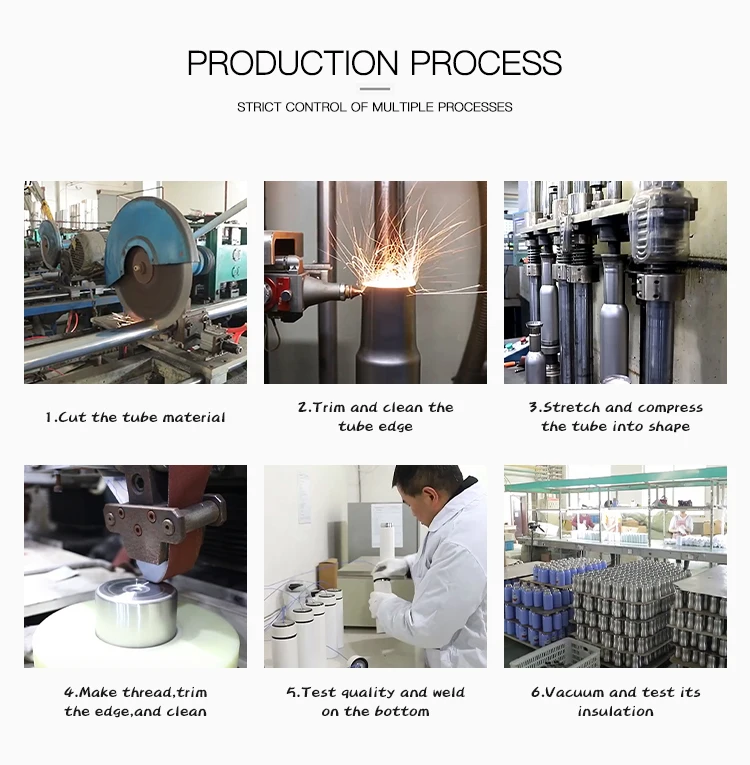 PRODUCTION PROCESS

STRICT CONTROL OF MULTIPLE PROCESSES

1.Cut the tube material

2.Trim and clean the tube edge

3.Stretch and compress the tube into shape

4.Make thread,trim the edge,and clean

5.Test quality and weld on the bottom

6.Vacuum and test its insulation