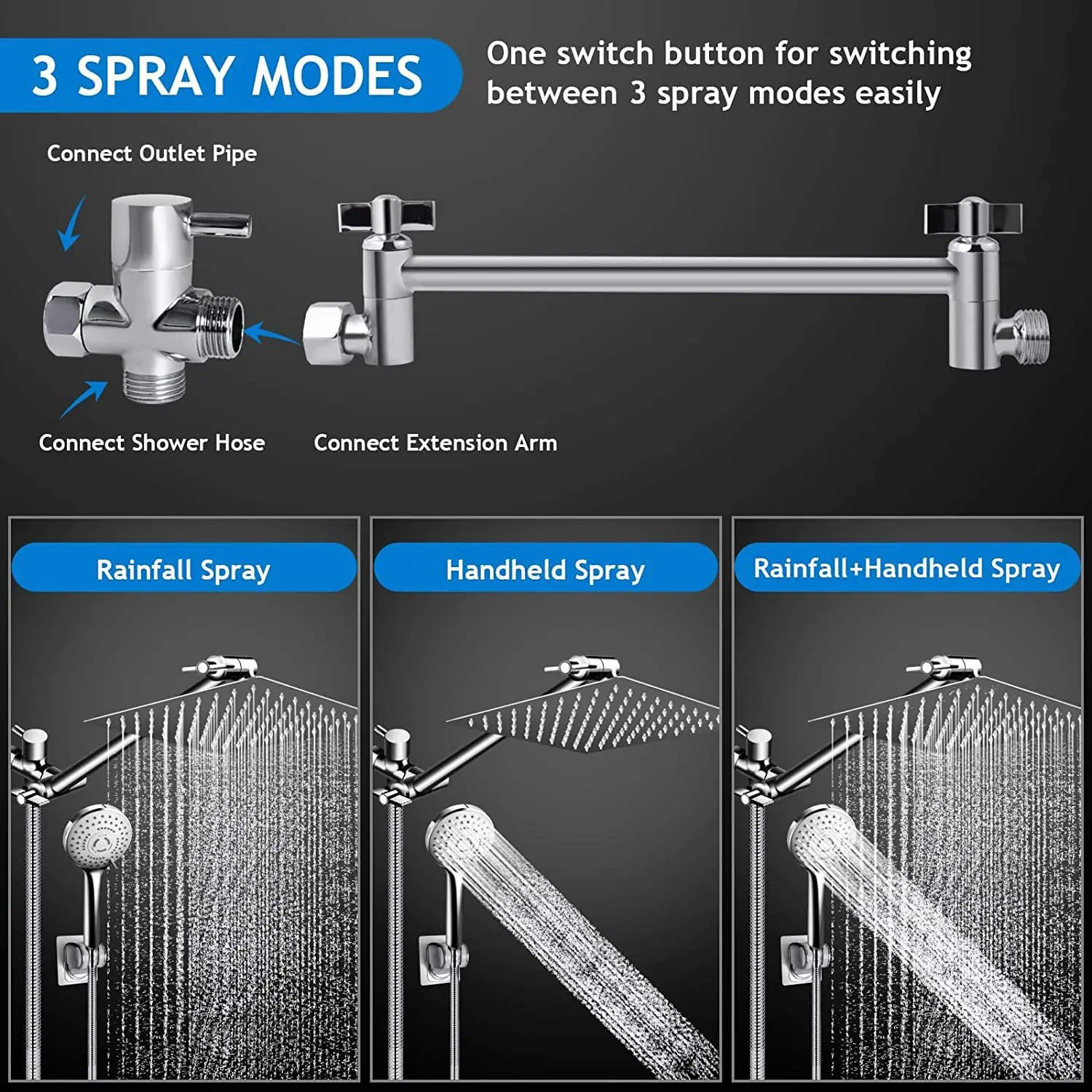 3 SPRAY MODES

One switch button for switching between 3 spray modes easily

Connect Outlet Pipe

Connect Shower Hose

Connect Extension Arm

Rainfall Spray

Handheld Spray

Rainfall+Handheld Spray