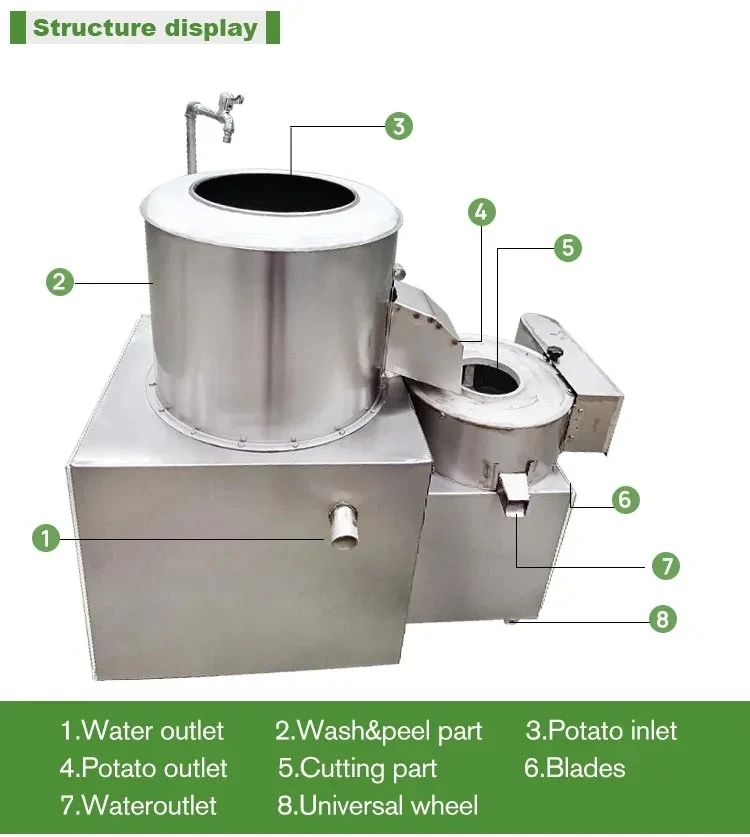 Structure display

3
4
5
2
6
1
7
8

1.Water outlet
2.Wash&peel part
3.Potato inlet
4.Potato outlet
5.Cutting part
6.Blades
7.Wateroutlet
8.Universal wheel