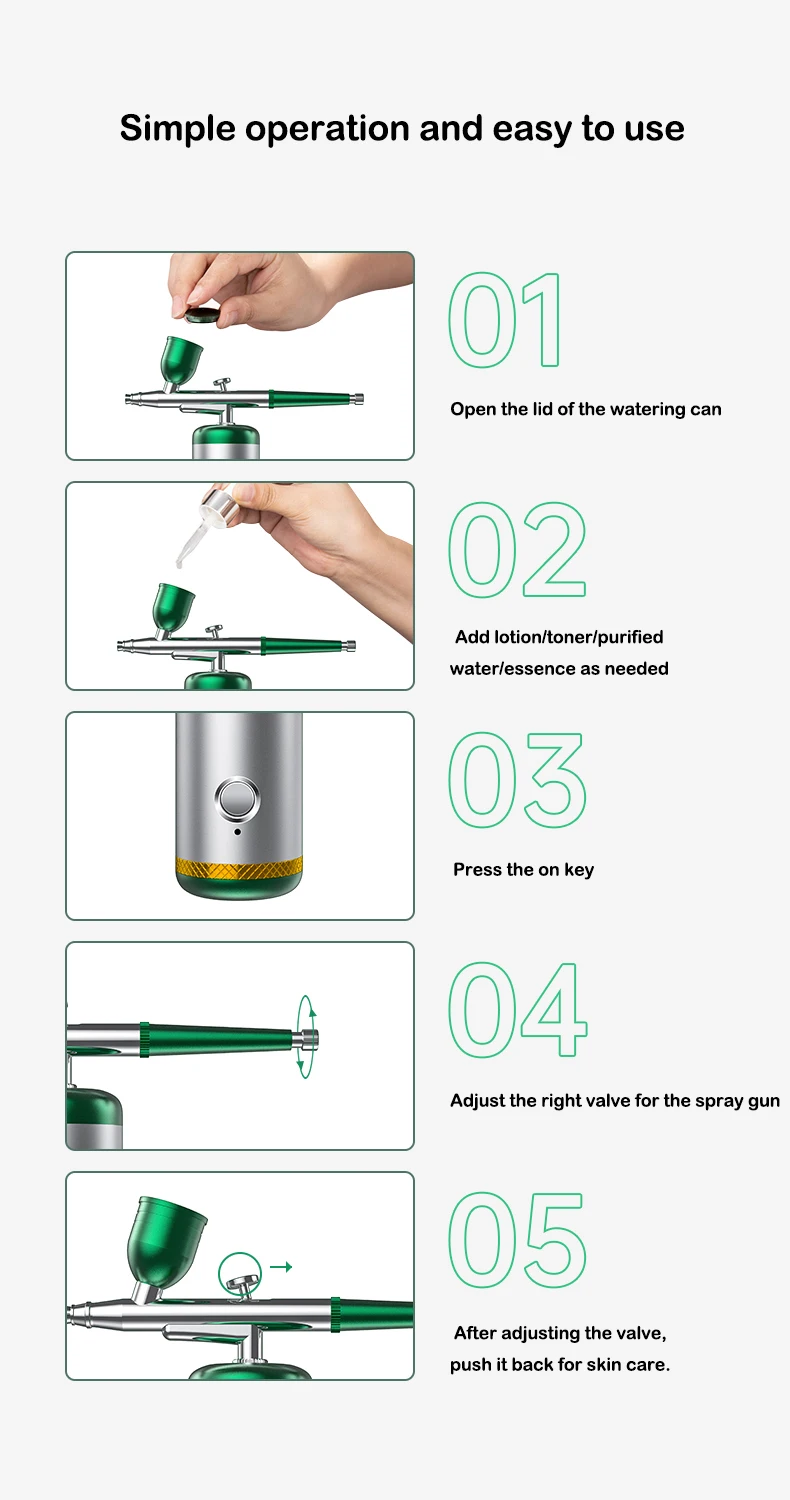 Simple operation and easy to use

01

Open the lid of the watering can

02

Add lotion/toner/purified water/essence as needed

03

Press the on key

04

Adjust the right valve for the spray gun

05

After adjusting the valve, push it back for skin care.