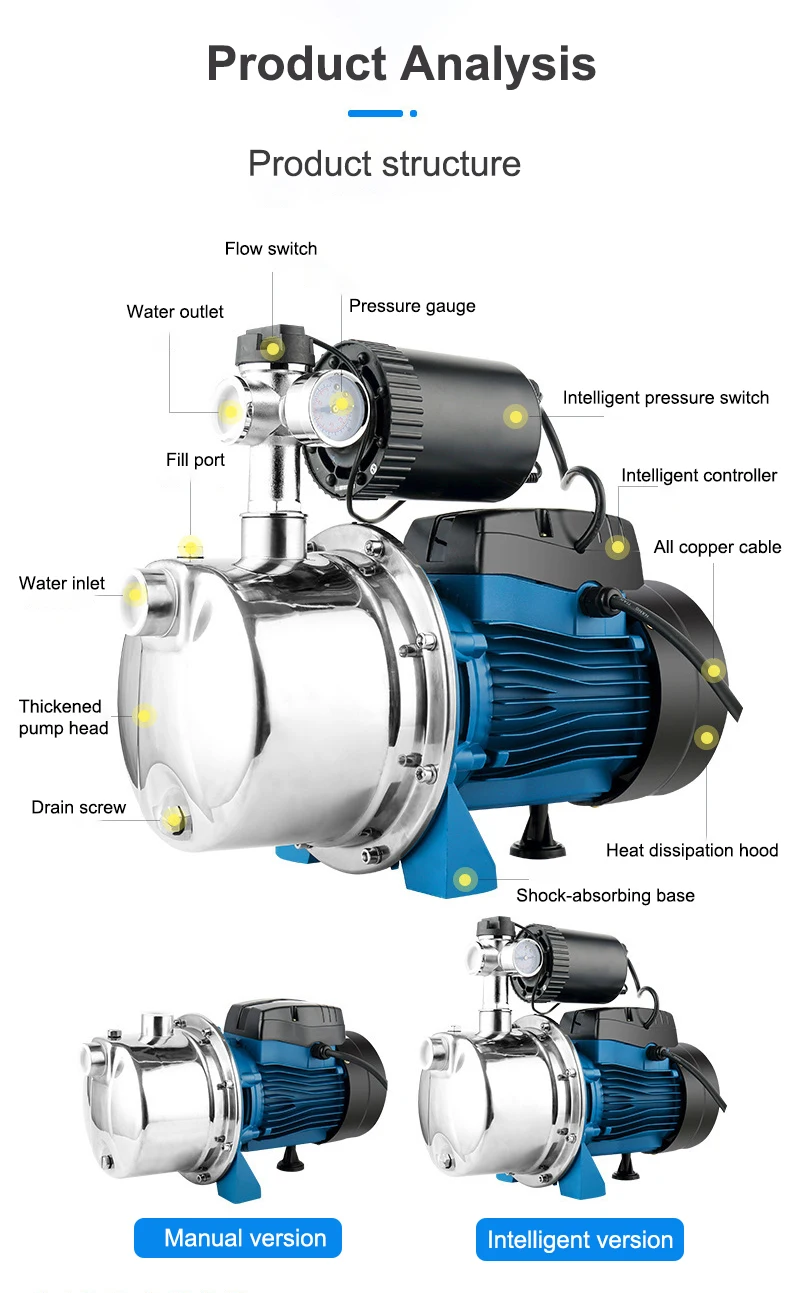 Product Analysis

Product structure

Flow switch

Water outlet

Pressure gauge

Intelligent pressure switch

Fill port

Intelligent controller

All copper cable

Water inlet

Thickened pump head

Drain screw

Heat dissipation hood

Shock-absorbing base

Manual version

Intelligent version