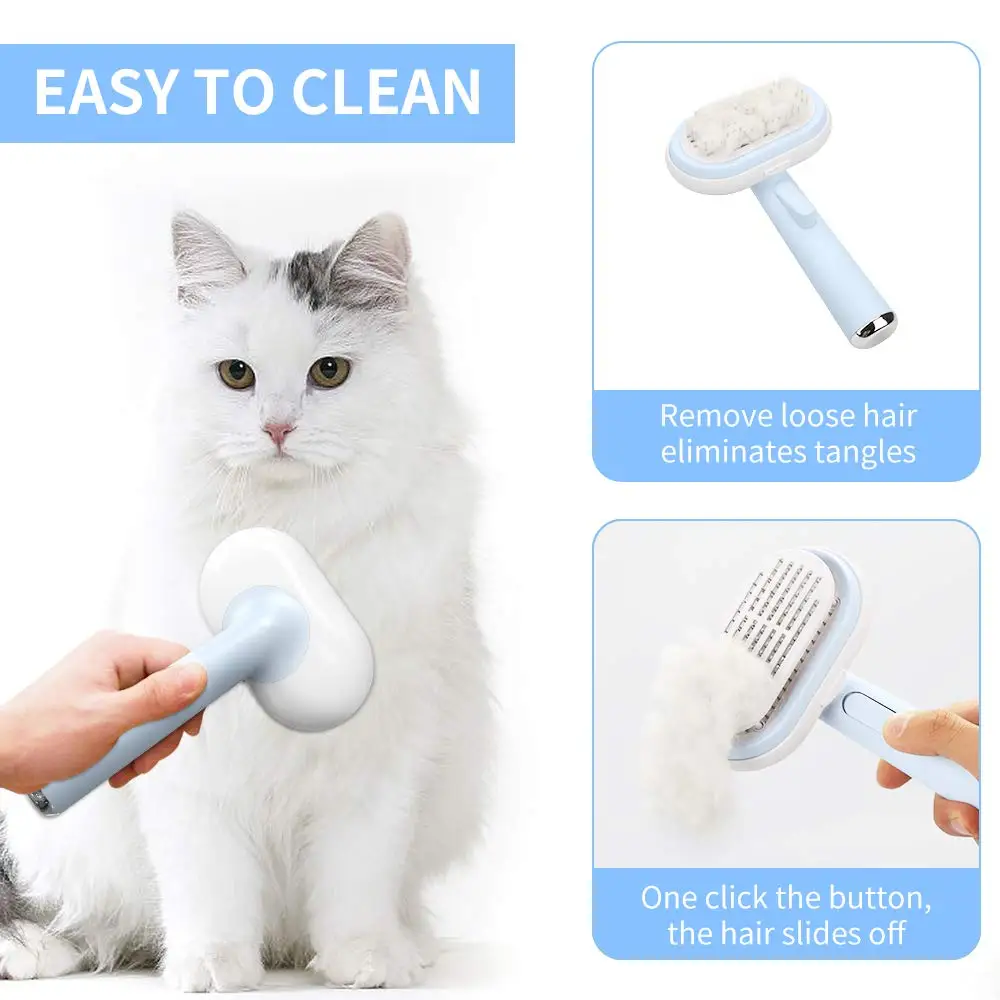 EASY TO CLEAN

Remove loose hair eliminates tangles

One click the button, the hair slides off