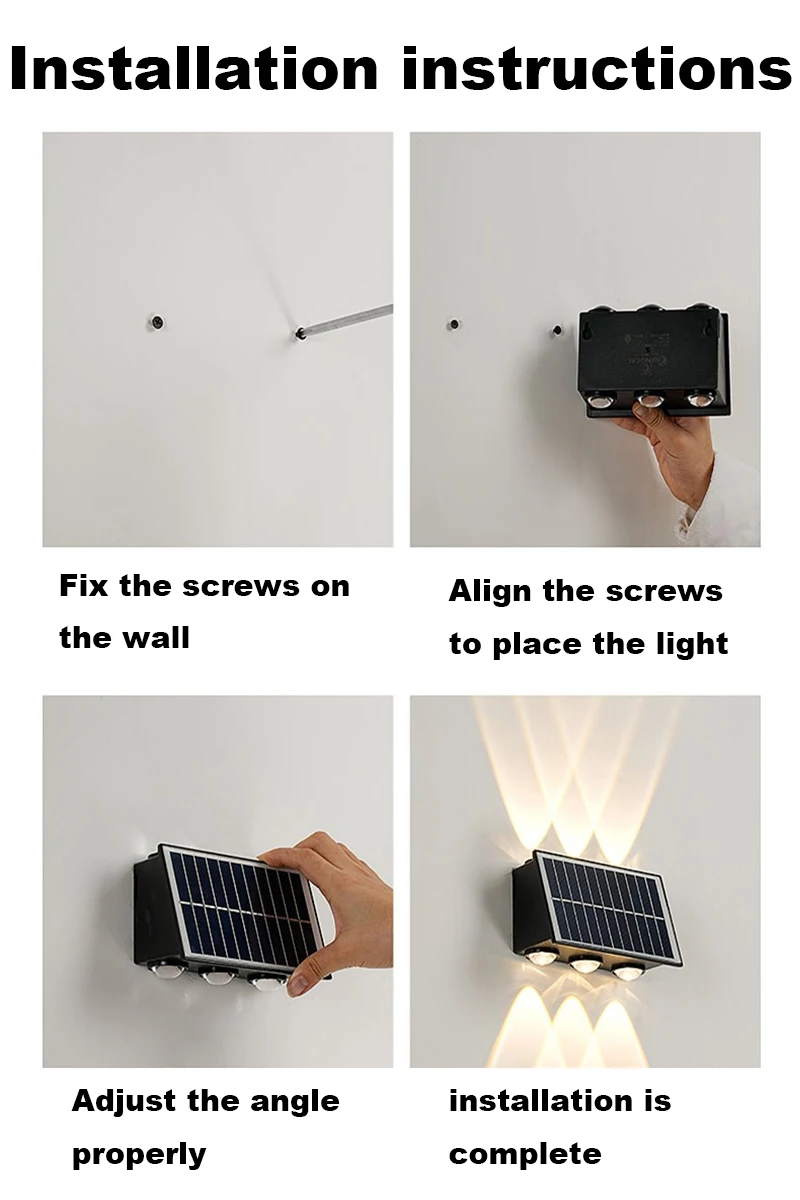 Installation instructions

Fix the screws on the wall

Align the screws to place the light

Adjust the angle properly

installation is complete