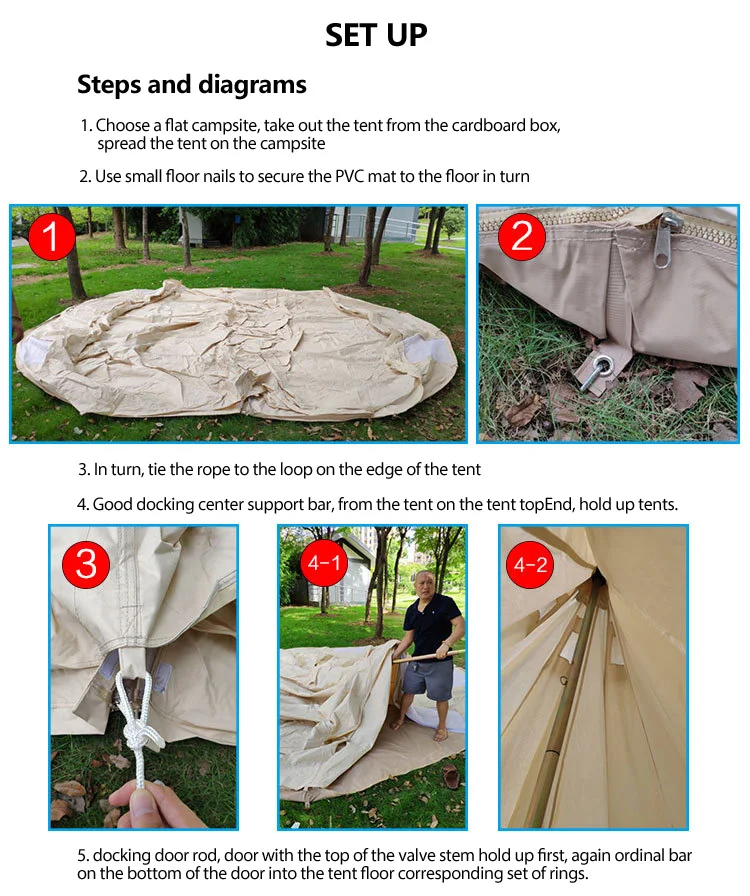 SET UP

Steps and diagrams

1. Choose a flat campsite, take out the tent from the cardboard box, spread the tent on the campsite

2. Use small floor nails to secure the PVC mat to the floor in turn

1

2

3. In turn, tie the rope to the loop on the edge of the tent

4. Good docking center support bar, from the tent on the tent topEnd, hold up tents.

3

4-1

4-2

5. docking door rod, door with the top of the valve stem hold up first, again ordinal bar on the bottom of the door into the tent floor corresponding set of rings.