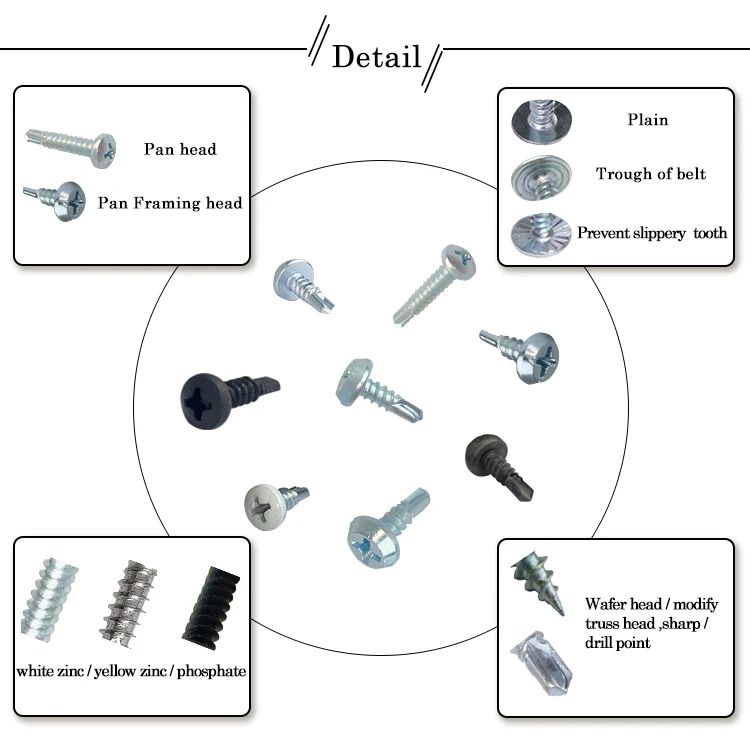 Detail

Pan head

Pan Framing head

Plain

Trough of belt

Prevent slippery tooth

white zinc / yellow zinc / phosphate

Wafer head / modify truss head ,sharp / drill point