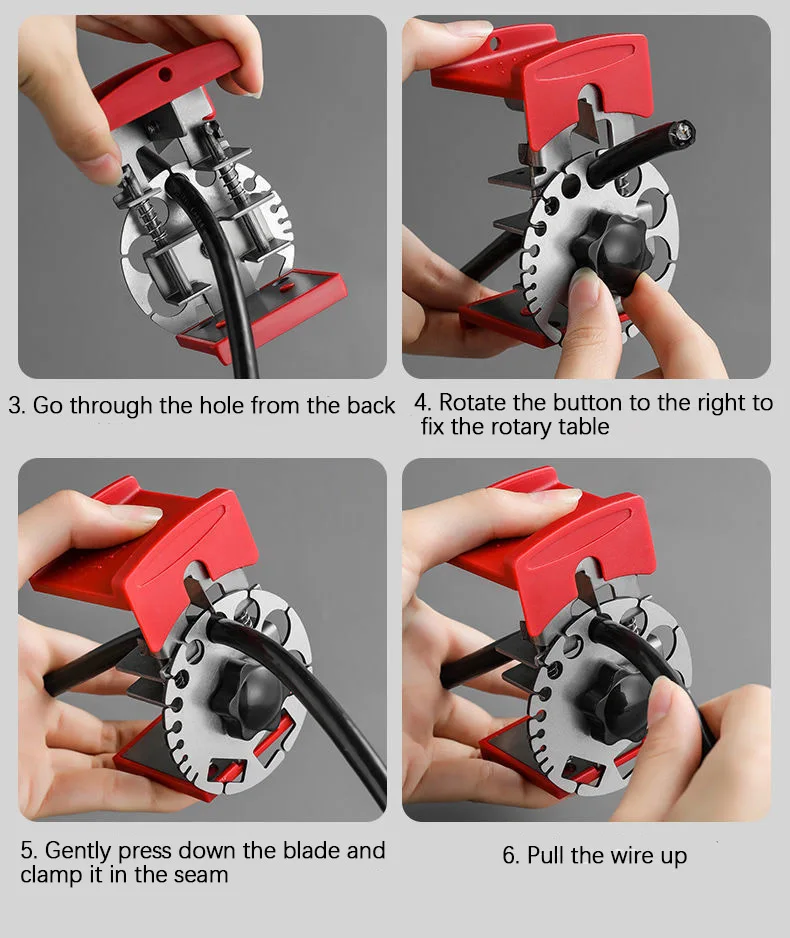 3. Go through the hole from the back

4. Rotate the button to the right to fix the rotary table

5. Gently press down the blade and clamp it in the seam

6. Pull the wire up