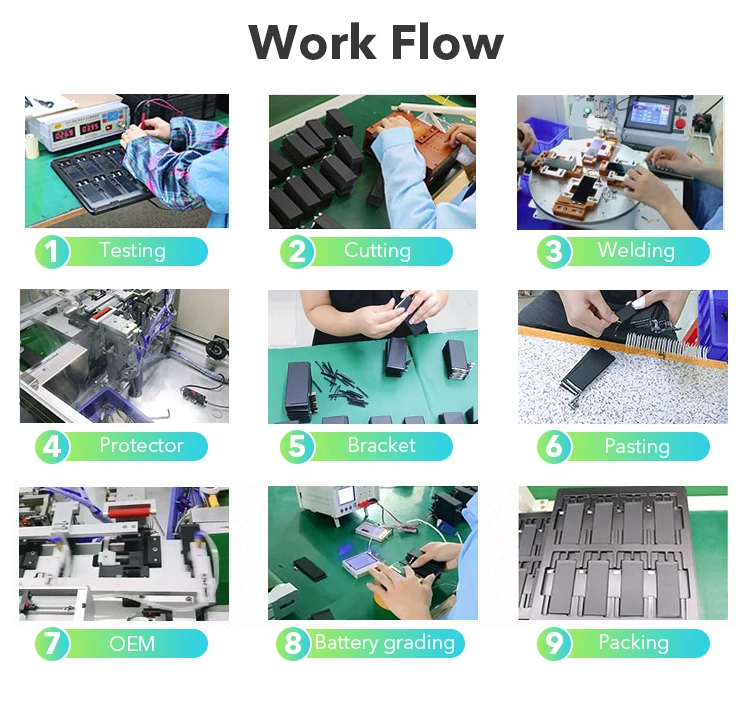 Work Flow

1 Testing

2 Cutting

3 Welding

4 Protector

5 Bracket

6 Pasting

7 OEM

8 Battery grading

9 Packing