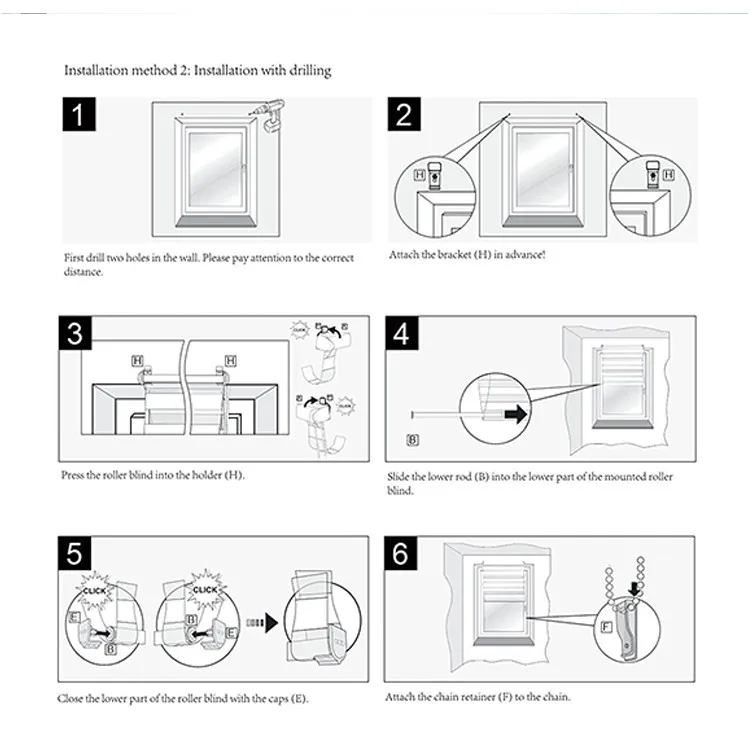 Installation method 2: Installation with drilling

1

First drill two holes in the wall. Please pay attention to the correct distance.

2

H

H

Attach the bracket (H) in advance!

3

H

H

CLICK

CLICK

Press the roller blind into the holder (H).

4

B

Slide the lower rod (B) into the lower part of the mounted roller blind.

5

CLICK

CLICK

E

B

B

E

Close the lower part of the roller blind with the caps (E).

6

F

Attach the chain retainer (F) to the chain.