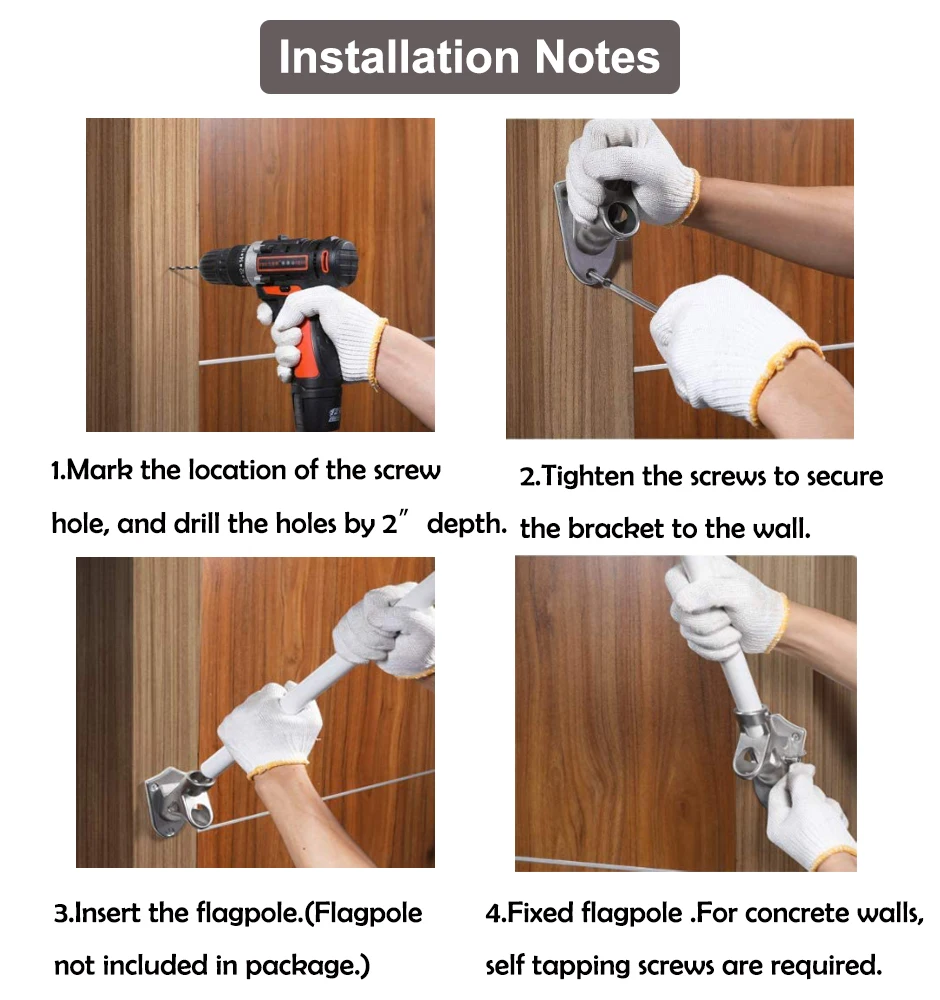 Installation Notes

1.Mark the location of the screw hole, and drill the holes by 2″ depth.

2.Tighten the screws to secure the bracket to the wall.

3.Insert the flagpole.(Flagpole not included in package.)

4.Fixed flagpole .For concrete walls, self tapping screws are required.