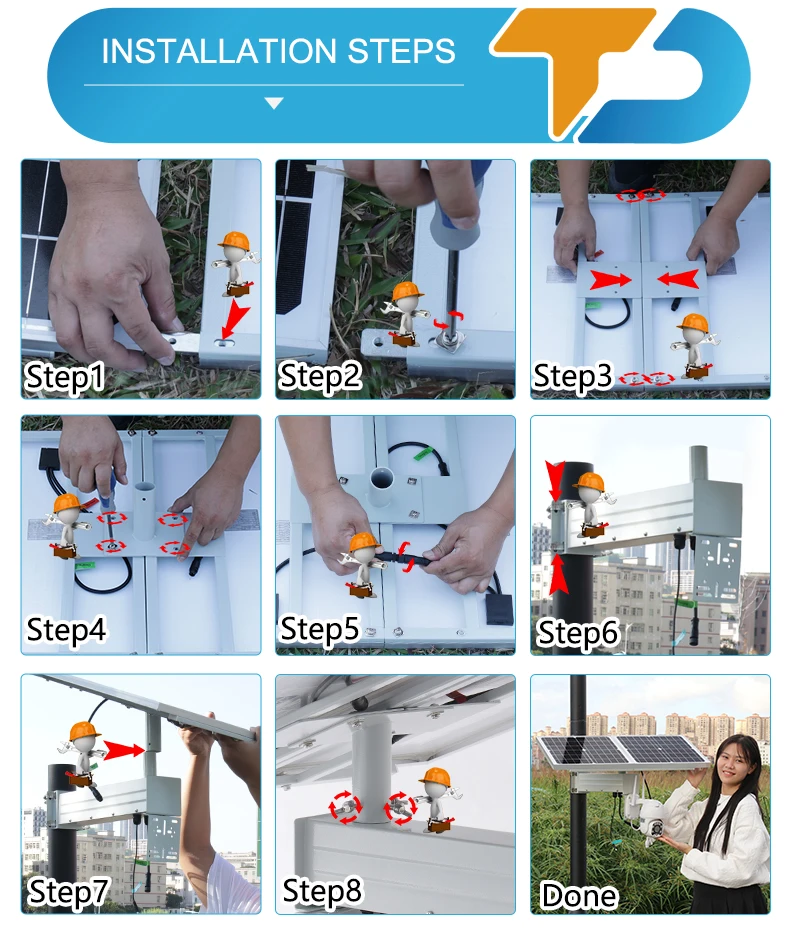 INSTALLATION STEPS

Step1

Step2

Step3

Step4

Step5

Step6

Step7

Step8

Done