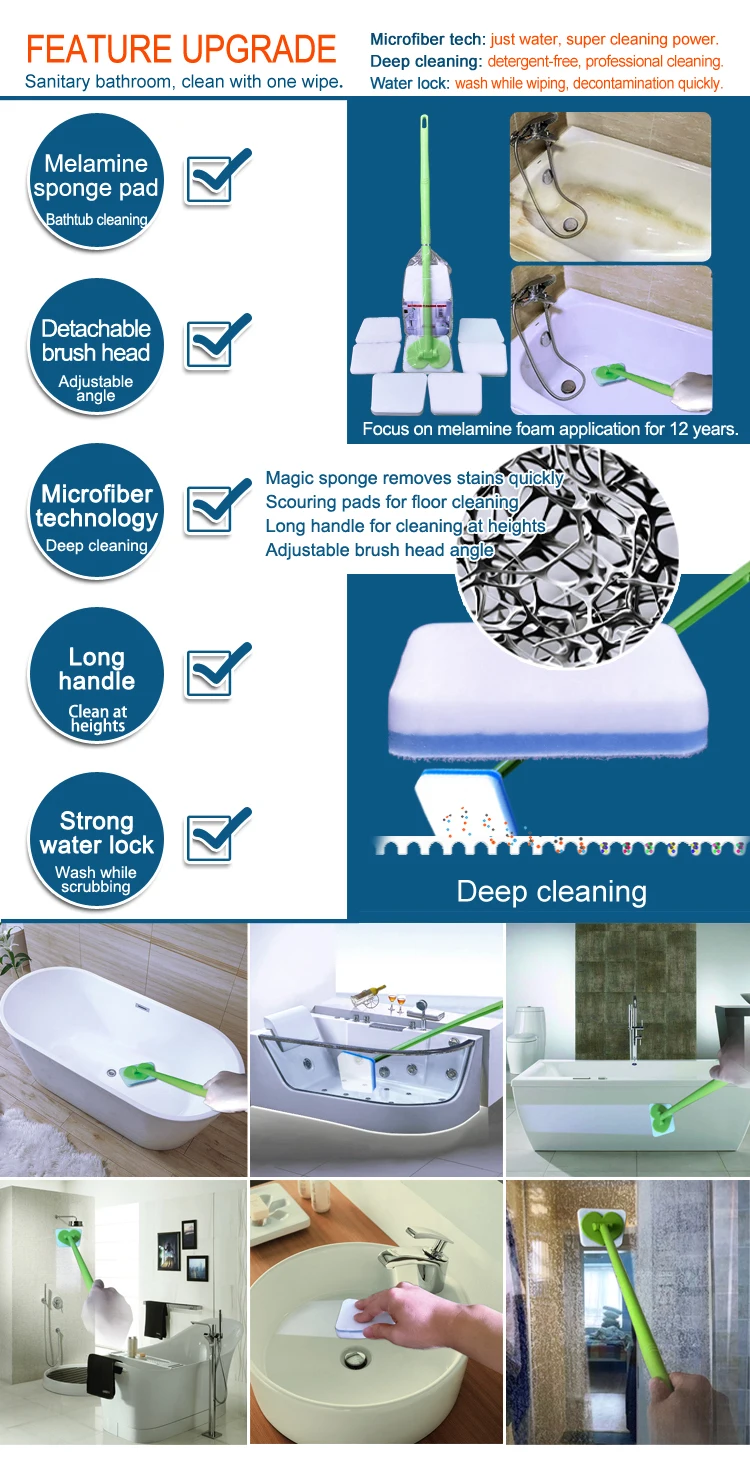 FEATURE UPGRADE
Sanitary bathroom, clean with one wipe.

Microfiber tech: just water, super cleaning power.
Deep cleaning: detergent-free, professional cleaning.
Water lock: wash while wiping, decontamination quickly.

Melamine sponge pad
Bathtub cleaning

Detachable brush head
Adjustable angle

Microfiber technology
Deep cleaning

Long handle
Clean at heights

Strong water lock
Wash while scrubbing

Focus on melamine foam application for 12 years.

Magic sponge removes stains quickly
Scouring pads for floor cleaning
Long handle for cleaning at heights
Adjustable brush head angle

Deep cleaning