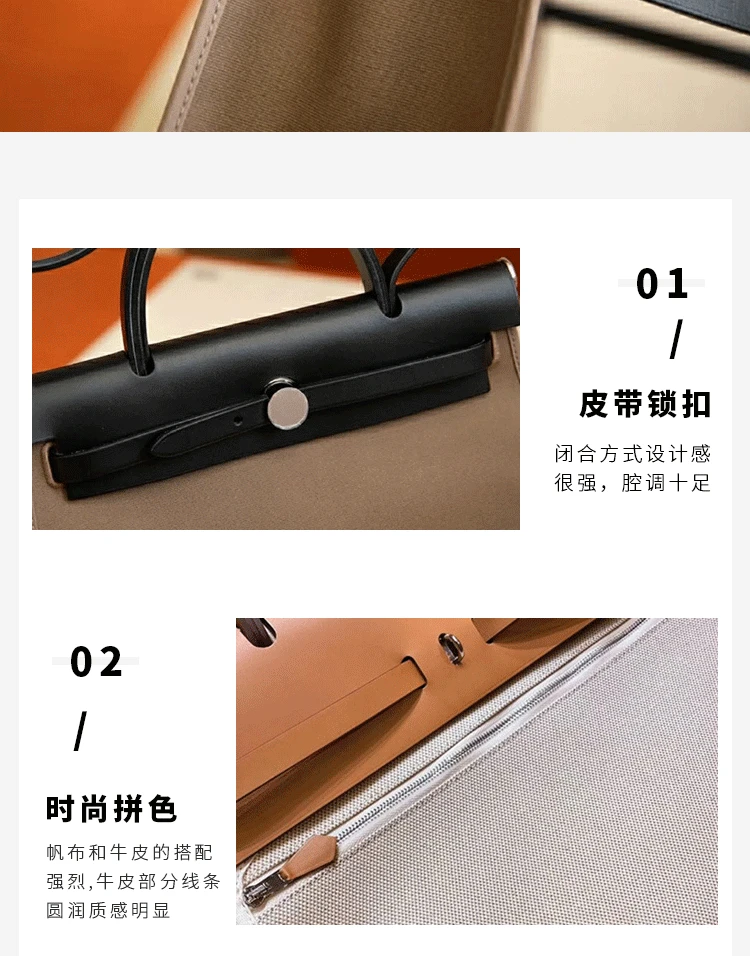 01

/

皮带锁扣

闭合方式设计感很强，腔调十足

02

/

时尚拼色

帆布和牛皮的搭配强烈,牛皮部分线条圆润质感明显