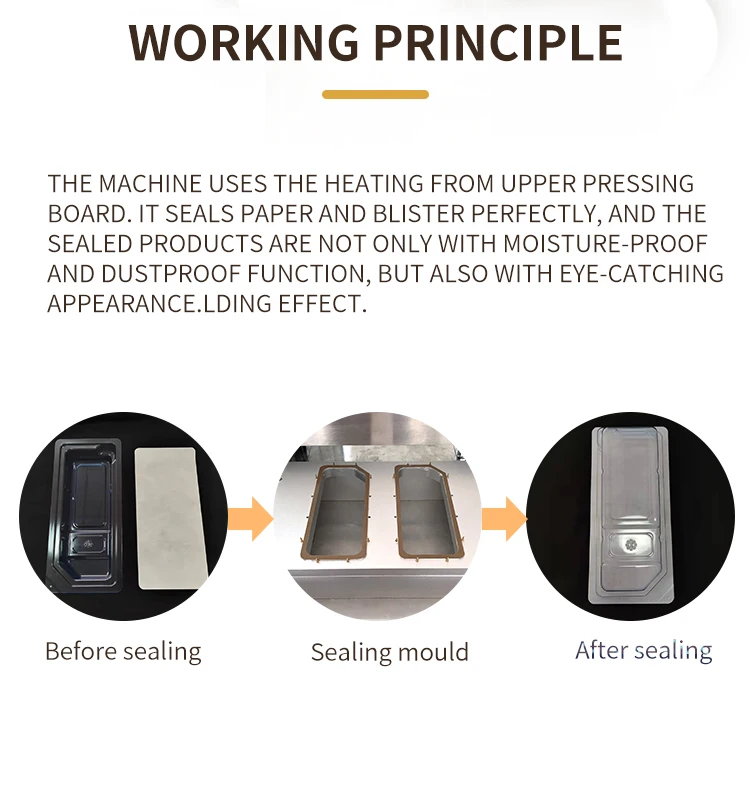 WORKING PRINCIPLE

THE MACHINE USES THE HEATING FROM UPPER PRESSING BOARD. IT SEALS PAPER AND BLISTER PERFECTLY, AND THE SEALED PRODUCTS ARE NOT ONLY WITH MOISTURE-PROOF AND DUSTPROOF FUNCTION, BUT ALSO WITH EYE-CATCHING APPEARANCE.LDING EFFECT.

Before sealing

Sealing mould

After sealing