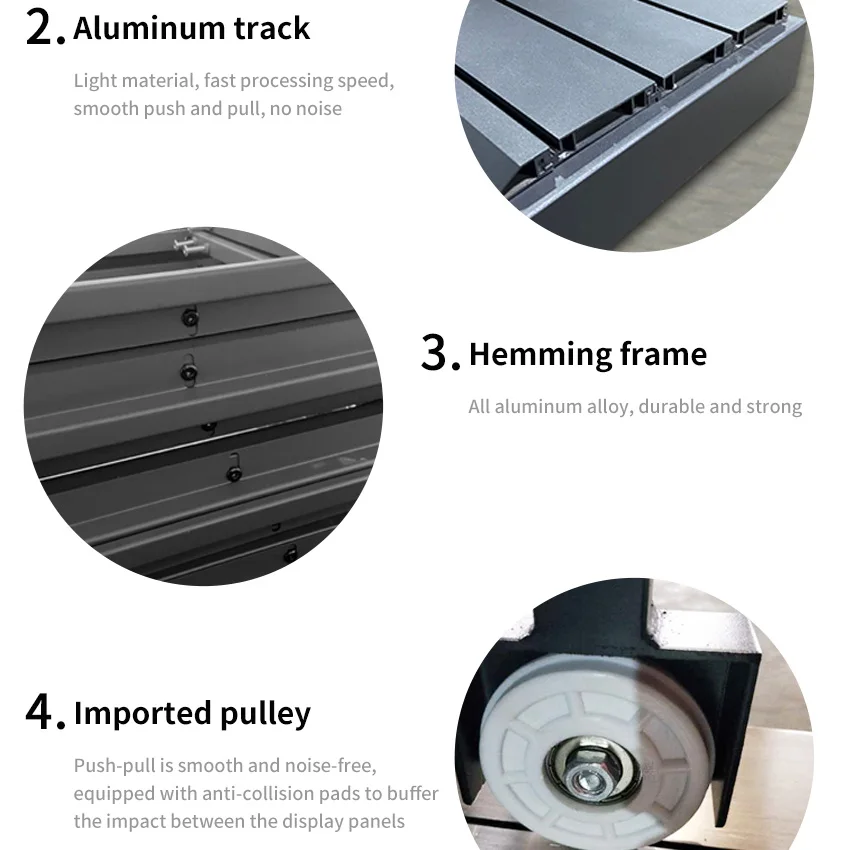 2. Aluminum track

Light material, fast processing speed, smooth push and pull, no noise

3. Hemming frame

All aluminum alloy, durable and strong

4. Imported pulley

Push-pull is smooth and noise-free, equipped with anti-collision pads to buffer the impact between the display panels