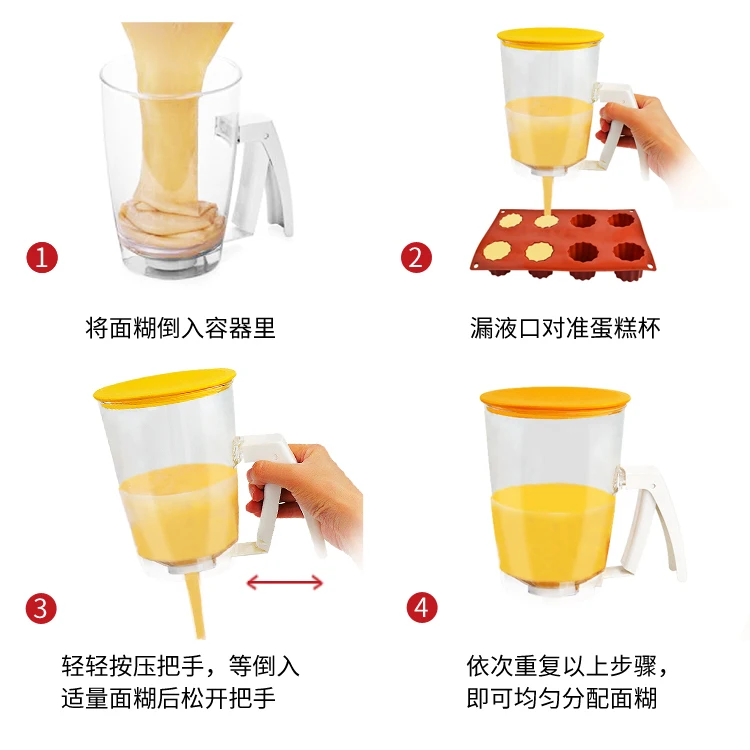 1

将面糊倒入容器里

2

漏液口对准蛋糕杯

3

轻轻按压把手，等倒入适量面糊后松开把手

4

依次重复以上步骤，即可均匀分配面糊