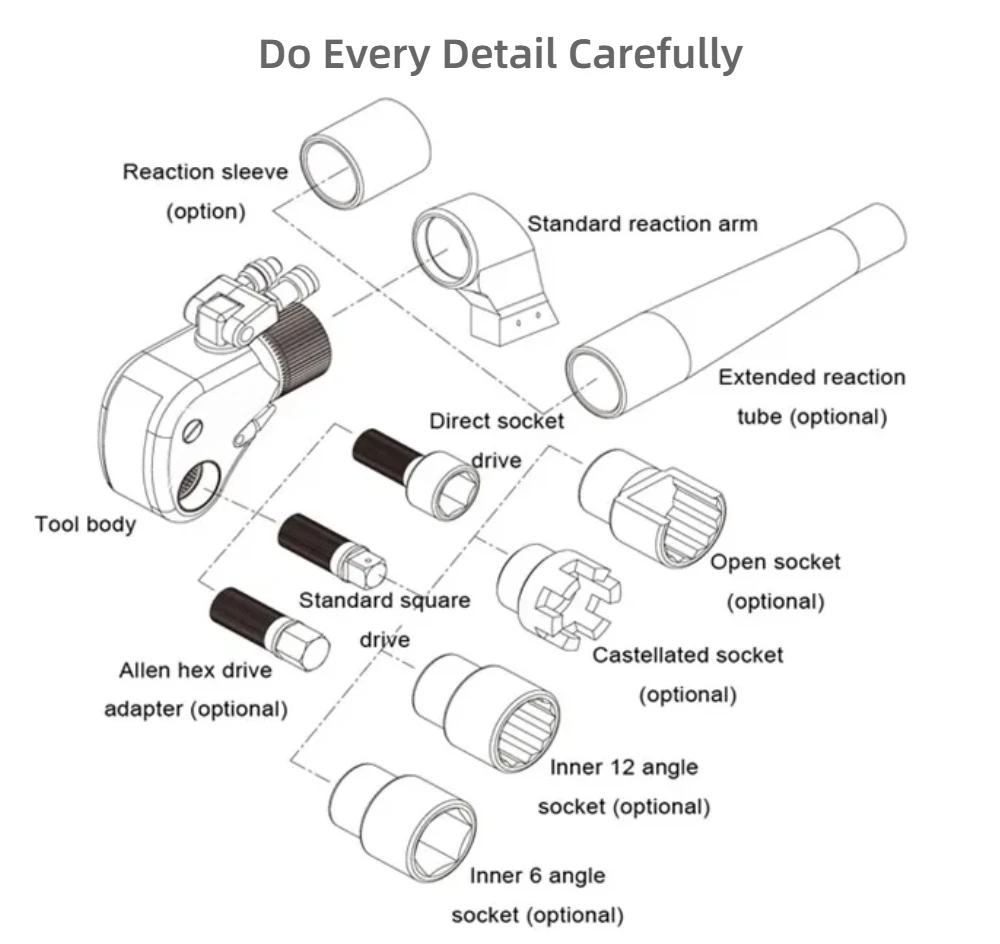 Do Every Detail Carefully

Reaction sleeve (option)

Standard reaction arm

Extended reaction tube (optional)

Direct socket drive

Tool body

Open socket (optional)

Standard square drive

Castellated socket (optional)

Allen hex drive adapter (optional)

Inner 12 angle socket (optional)

Inner 6 angle socket (optional)