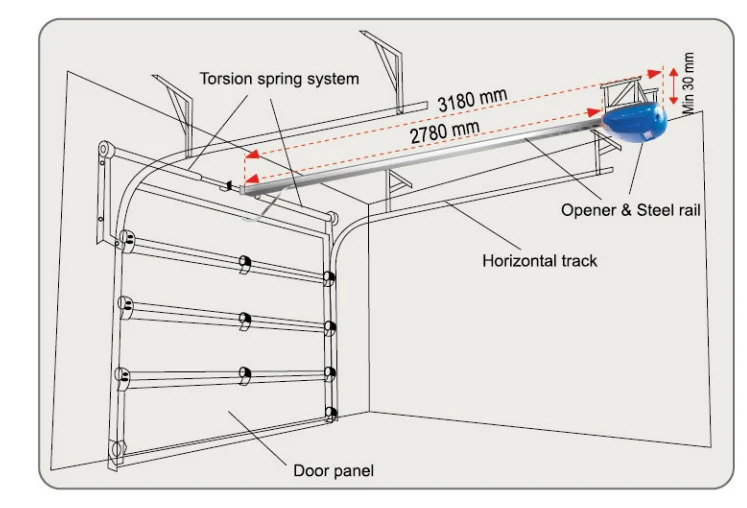 Torsion spring system

3180 mm

2780 mm

Min 30 mm

Opener & Steel rail

Horizontal track

Door panel