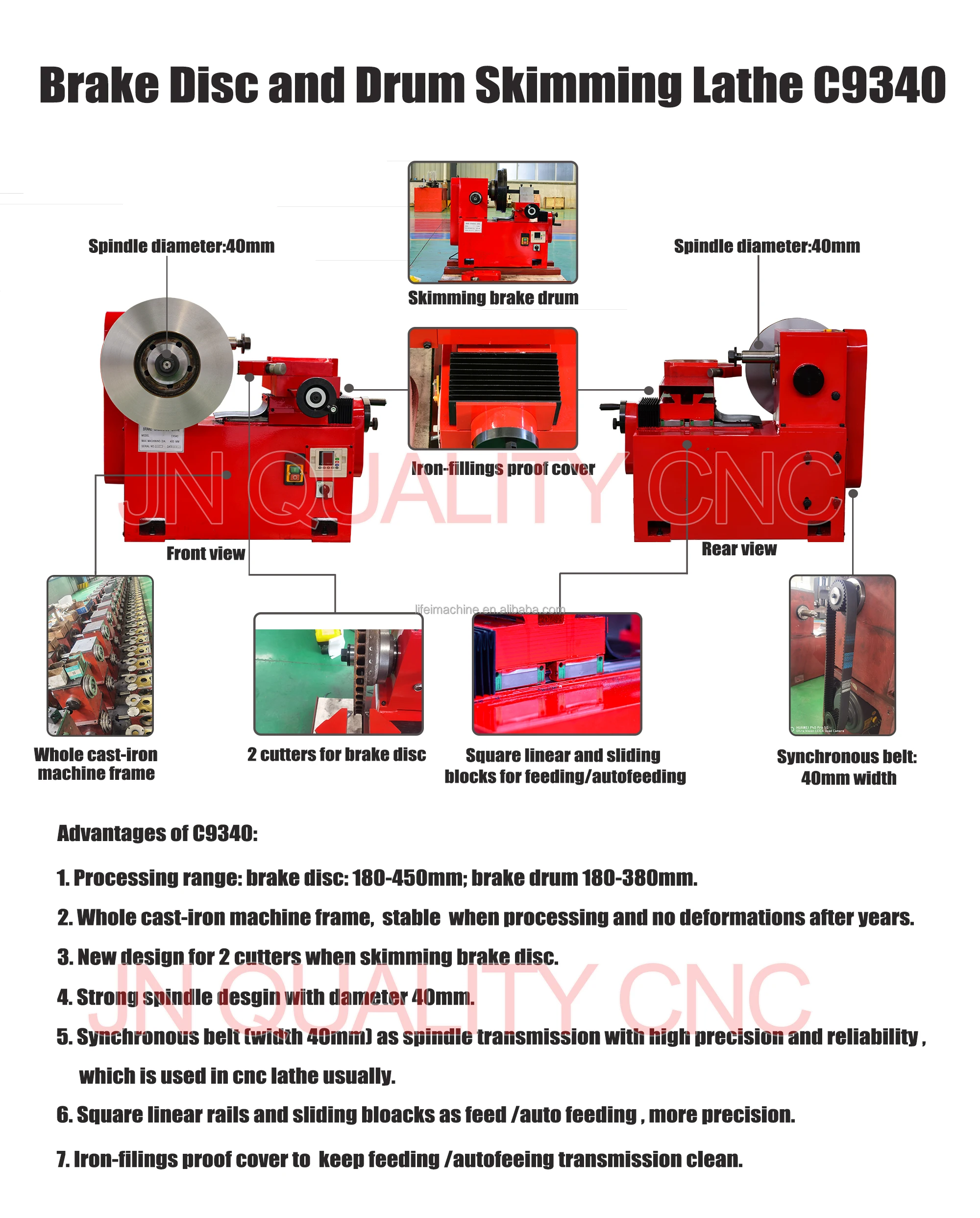 Brake Disc and Drum Skimming Lathe C9340

Spindle diameter:40mm

Skimming brake drum

Spindle diameter:40mm

Iron-fillings proof cover

JN QUALITY CNC

Front view

Rear view

lifeimachine.en.alibaba.com

Whole cast-iron machine frame

2 cutters for brake disc

Square linear and sliding blocks for feeding/autofeeding

Synchronous belt: 40mm width

Advantages of C9340:

1. Processing range: brake disc: 180-450mm; brake drum 180-380mm.

2. Whole cast-iron machine frame, stable when processing and no deformations after years.

3. New design for 2 cutters when skimming brake disc.

4. Strong spindle desgin with dameter 40mm.

JN QUALITY CNC

5. Synchronous belt (width 40mm) as spindle transmission with high precision and reliability , which is used in cnc lathe usually.

6. Square linear rails and sliding bloacks as feed /auto feeding , more precision.

7. Iron-filings proof cover to keep feeding /autofeeing transmission clean.