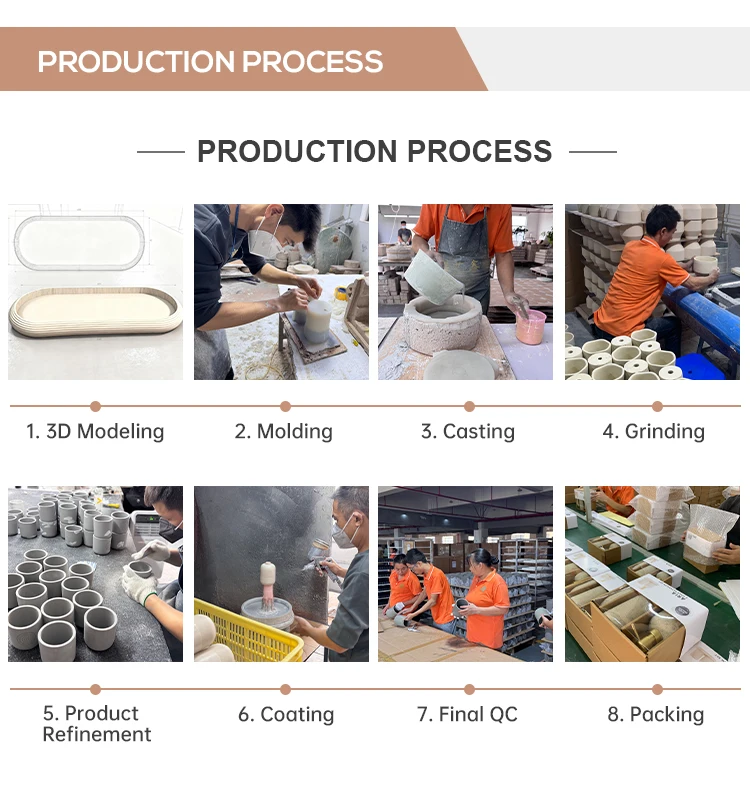 PRODUCTION PROCESS

PRODUCTION PROCESS

1. 3D Modeling

2. Molding

3. Casting

4. Grinding

5. Product Refinement

6. Coating

7. Final QC

8. Packing